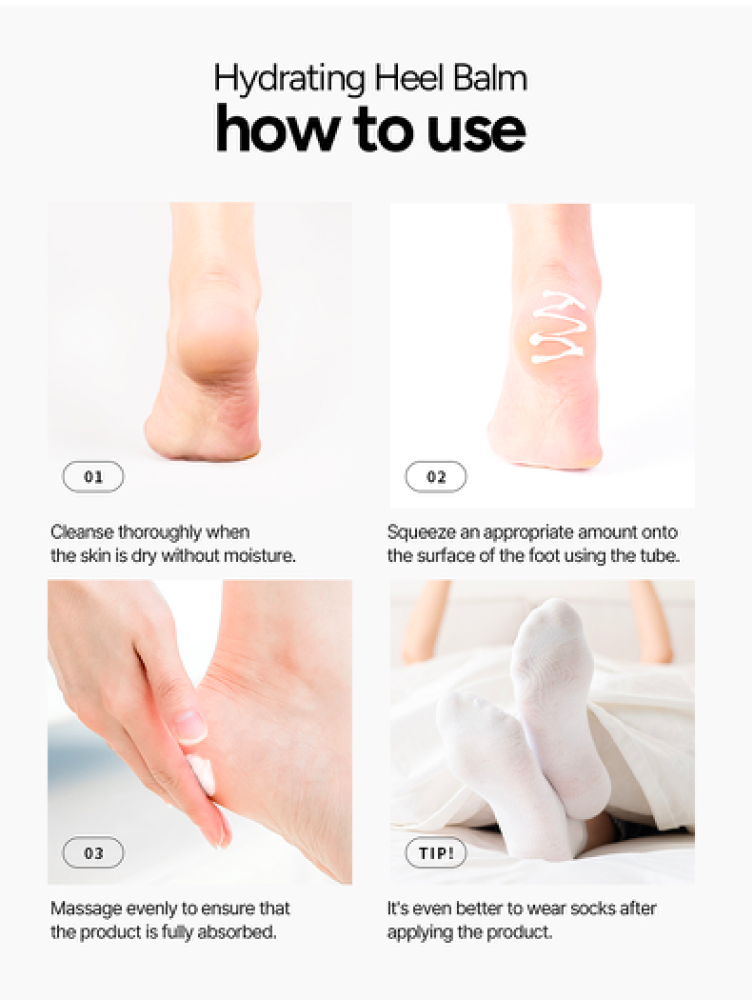 Hydrating Heel Balm
how to use

01

Cleanse thoroughly when the skin is dry without moisture.

02

Squeeze an appropriate amount onto the surface of the foot using the tube.

03

Massage evenly to ensure that the product is fully absorbed.

TIP!

It's even better to wear socks after applying the product.