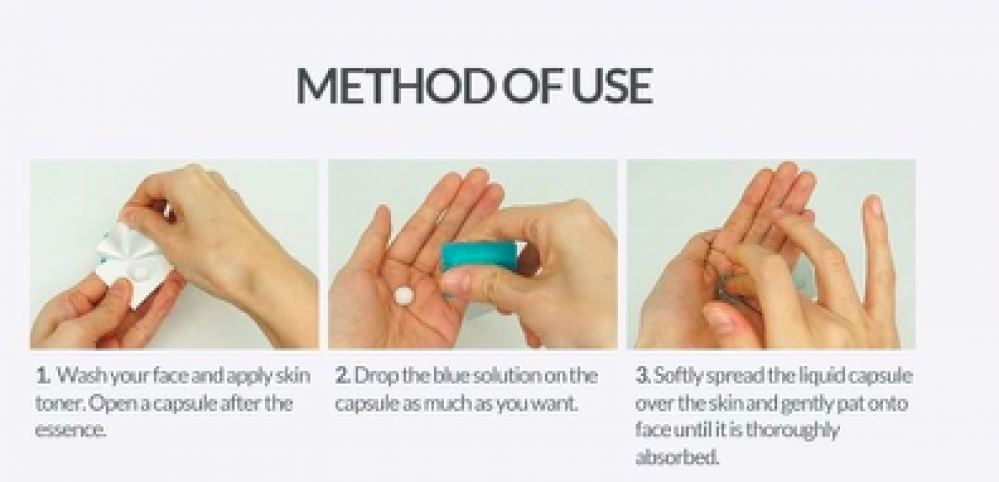 METHOD OF USE

1. Wash your face and apply skin toner. Open a capsule after the essence.

2. Drop the blue solution on the capsule as much as you want.

3. Softly spread the liquid capsule over the skin and gently pat onto face until it is thoroughly absorbed.