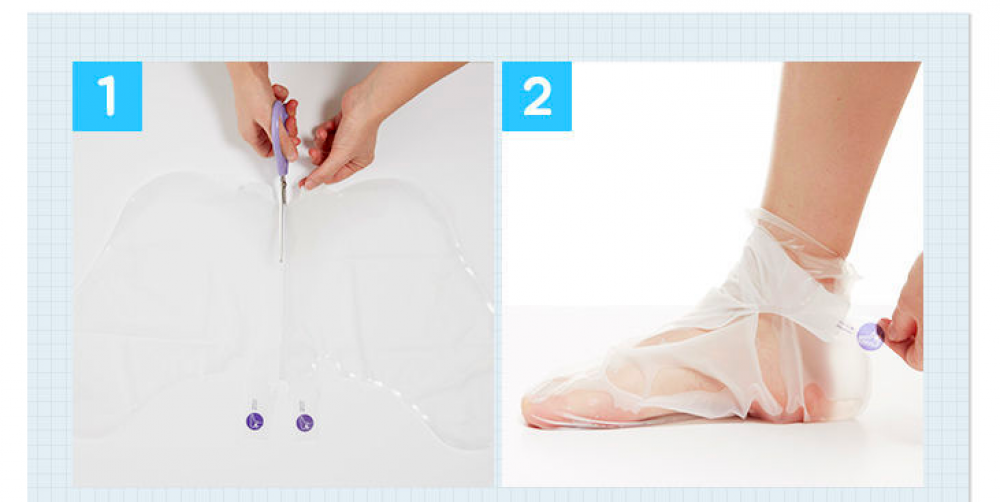 1

2