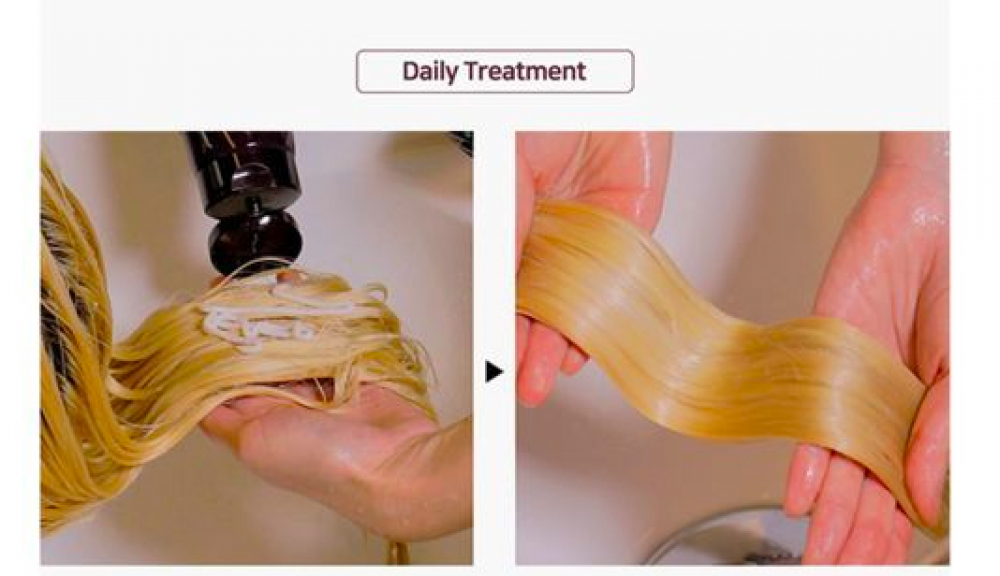 Daily Treatment