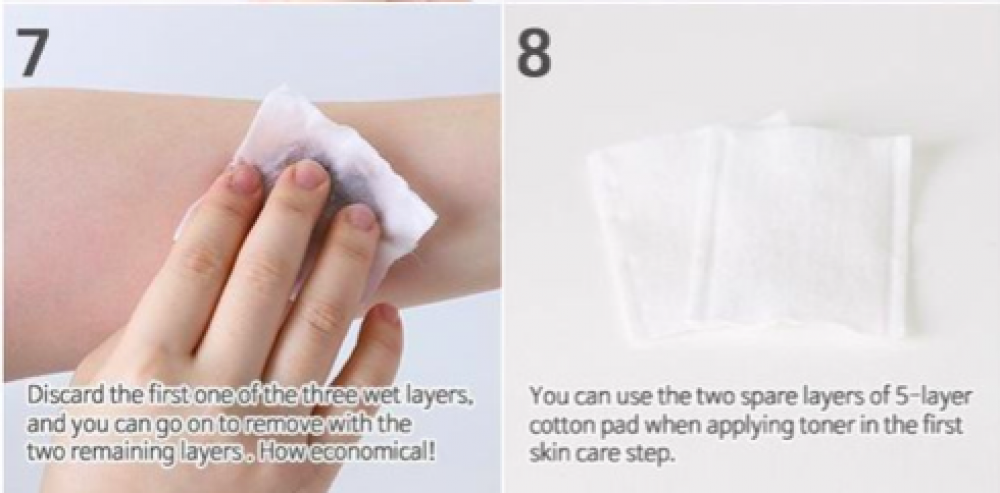 7

Discard the first one of the three wet layers, and you can go on to remove with the two remaining layers . How economical!

8

You can use the two spare layers of 5-layer cotton pad when applying toner in the first skin care step.