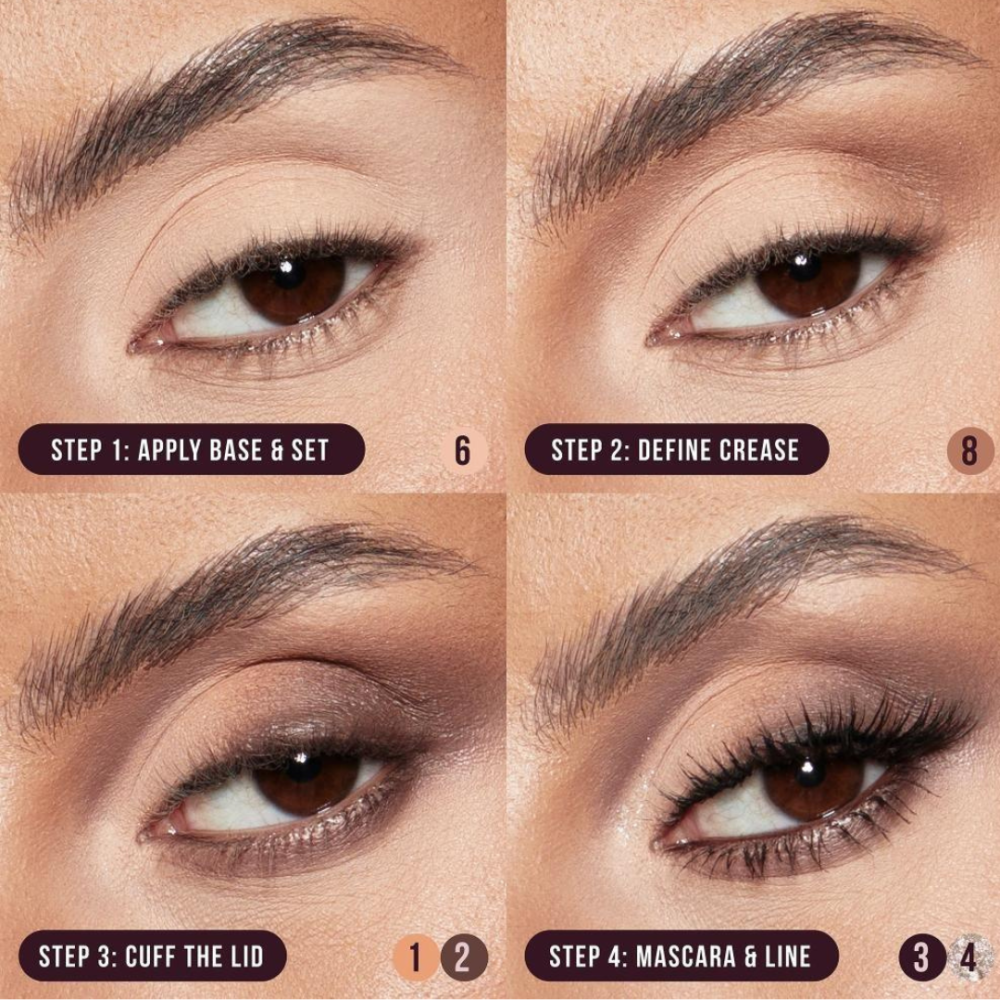 STEP 1: APPLY BASE & SET
6

STEP 2: DEFINE CREASE
8

STEP 3: CUFF THE LID
1 2

STEP 4: MASCARA & LINE
3 4