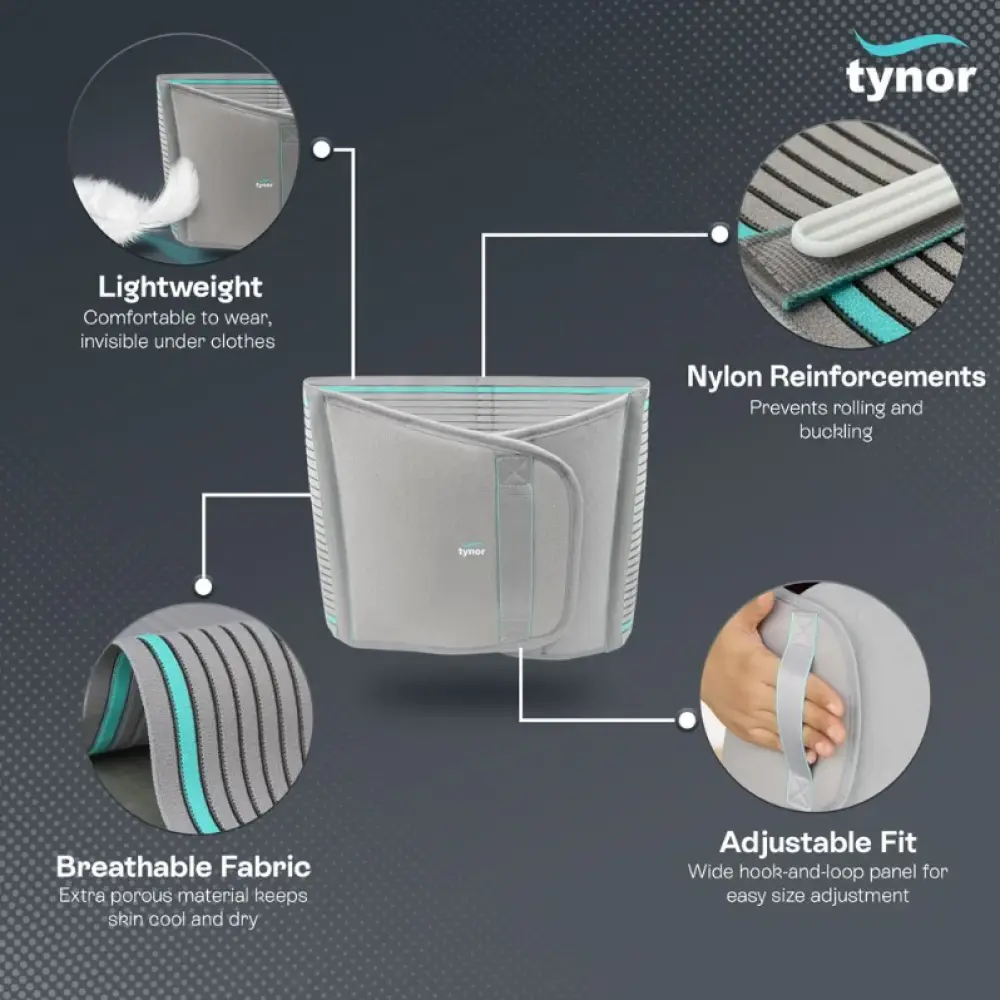 tynor

tynor

Lightweight
Comfortable to wear, invisible under clothes

Nylon Reinforcements
Prevents rolling and buckling

tynor

Breathable Fabric
Extra porous material keeps skin cool and dry

Adjustable Fit
Wide hook-and-loop panel for easy size adjustment