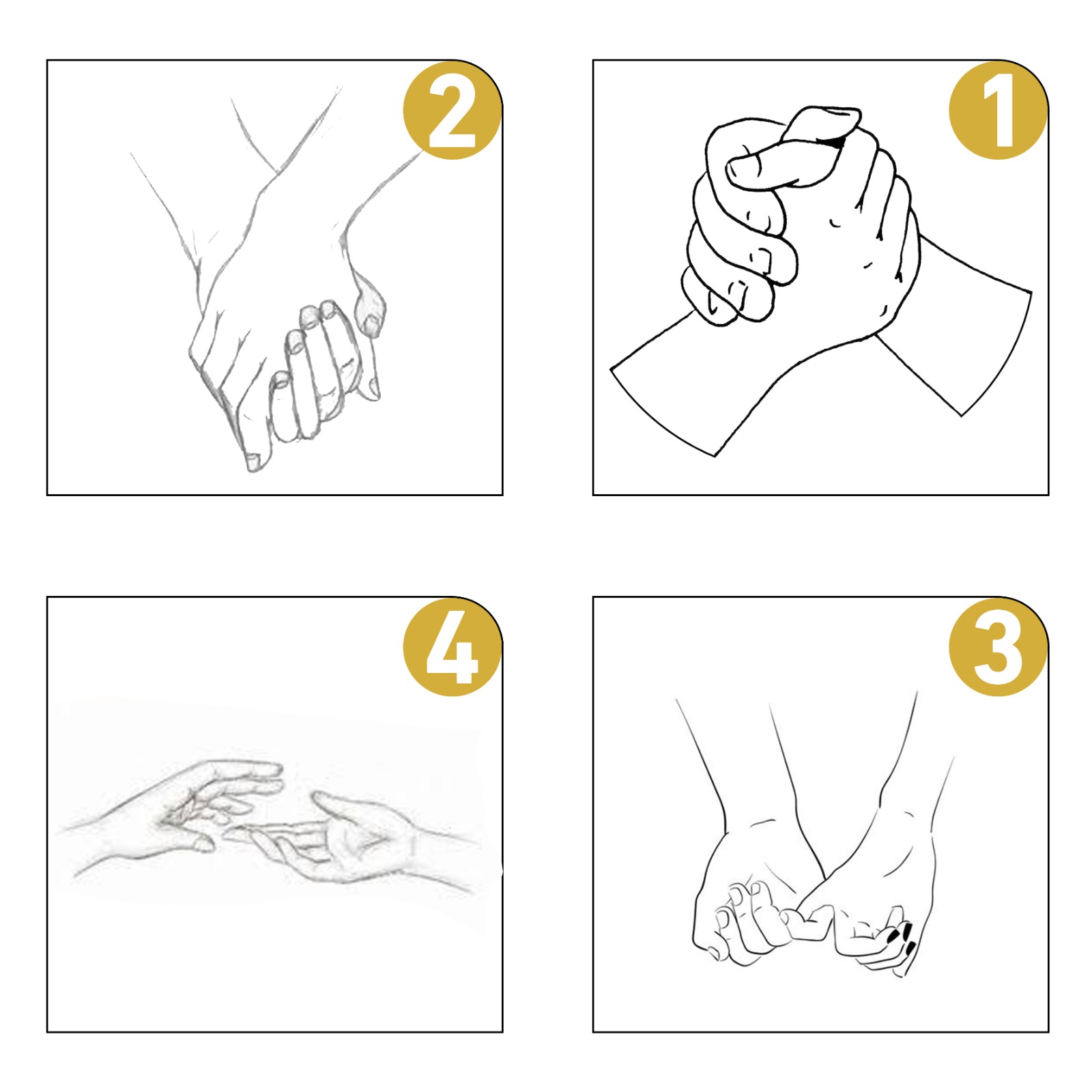 2

1

4

3