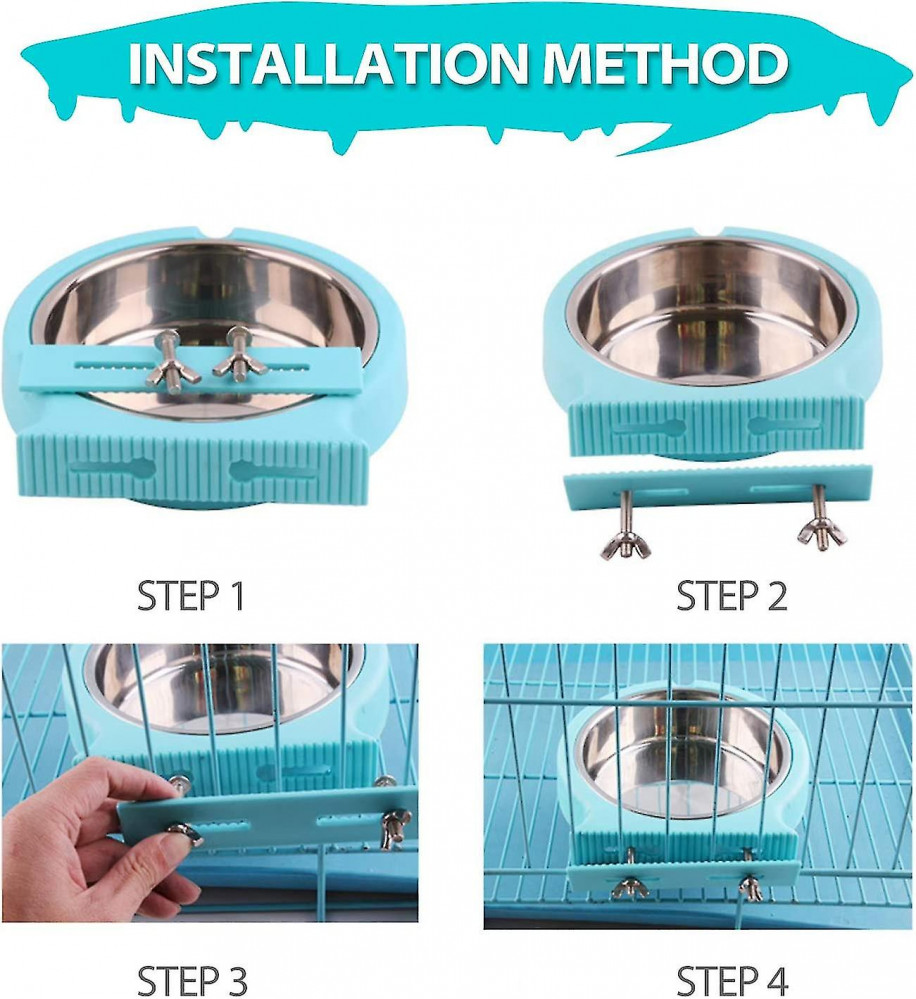 INSTALLATION METHOD

STEP 1

STEP 2

STEP 3

STEP 4