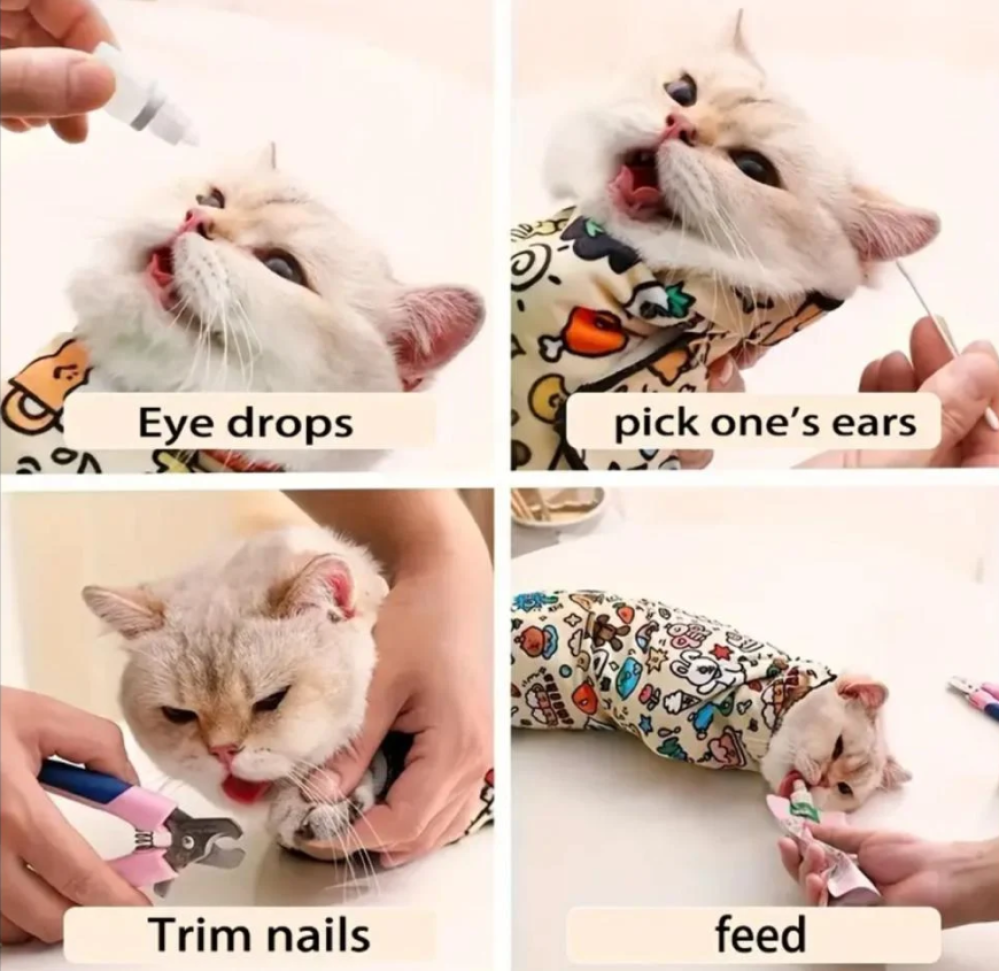 Eye drops

pick one's ears

Trim nails

feed