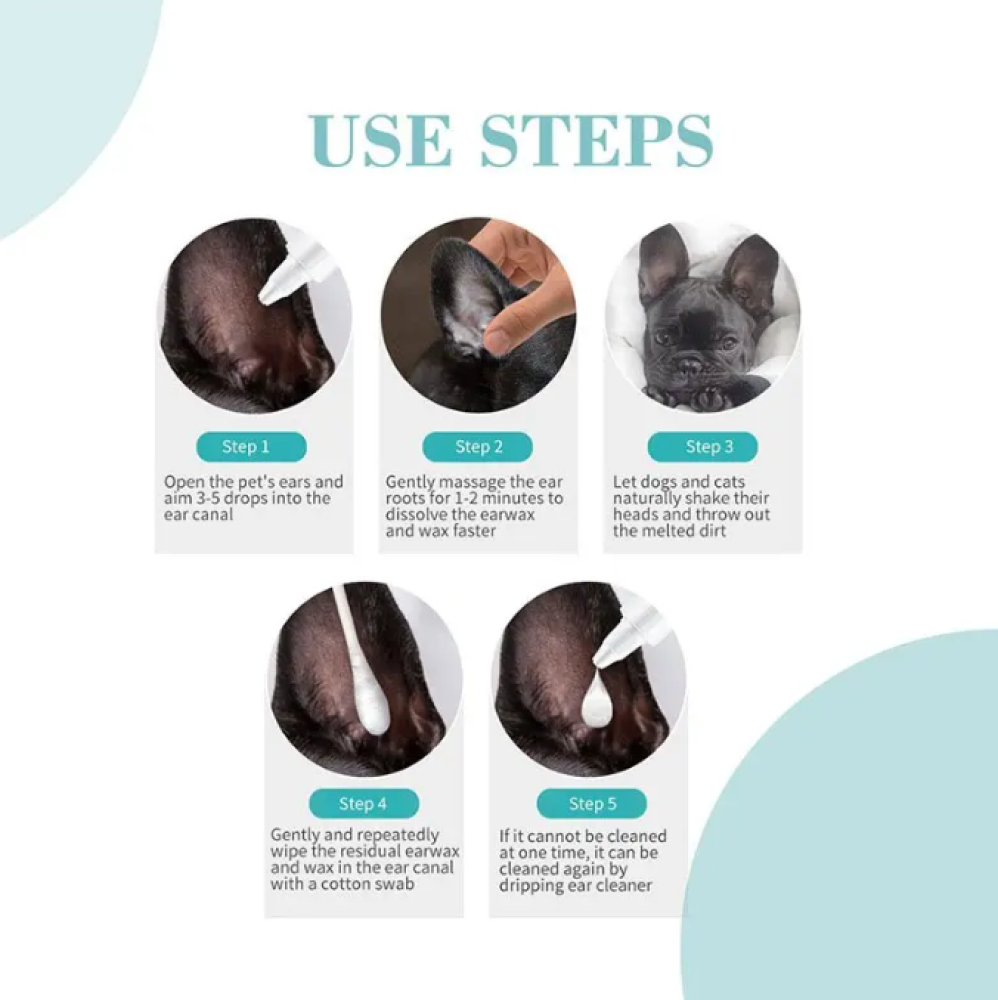 USE STEPS

Step 1

Open the pet's ears and aim 3-5 drops into the ear canal

Step 2

Gently massage the ear roots for 1-2 minutes to dissolve the earwax and wax faster

Step 3

Let dogs and cats naturally shake their heads and throw out the melted dirt

Step 4

Gently and repeatedly wipe the residual earwax and wax in the ear canal with a cotton swab

Step 5

If it cannot be cleaned at one time, it can be cleaned again by dripping ear cleaner