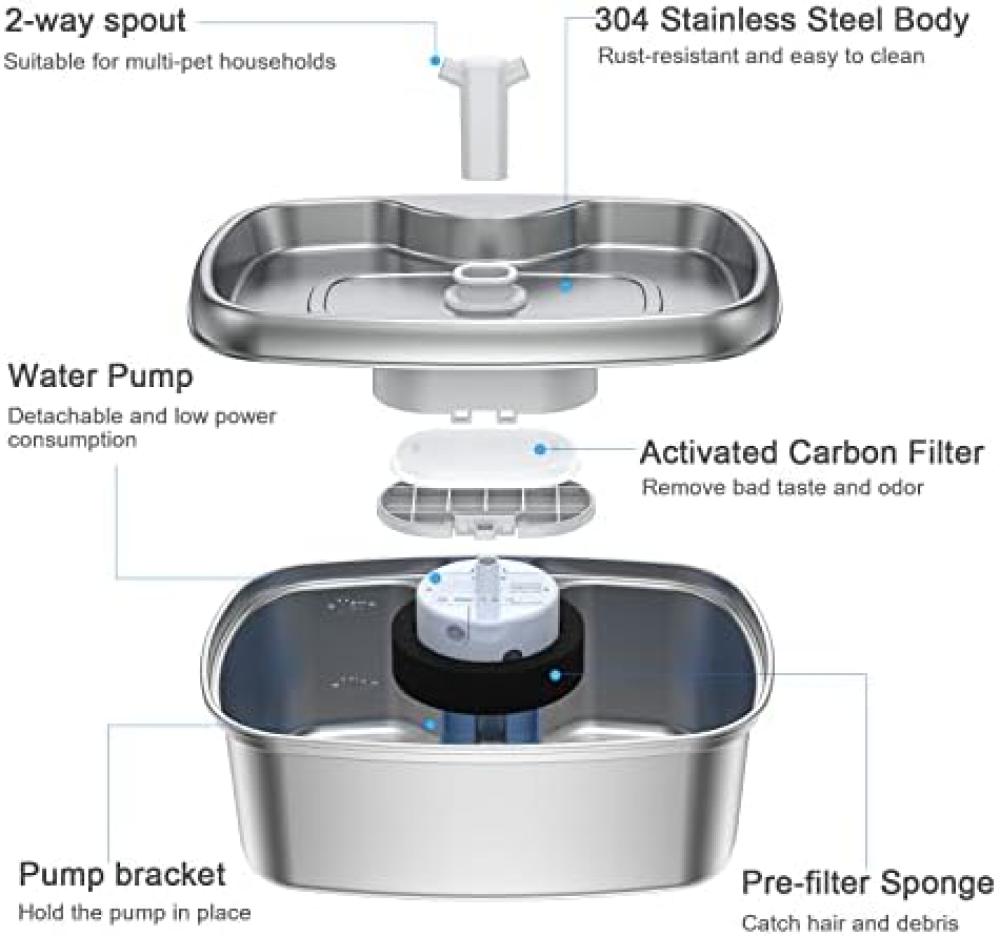 2-way spout
Suitable for multi-pet households

304 Stainless Steel Body
Rust-resistant and easy to clean

Water Pump
Detachable and low power consumption

Activated Carbon Filter
Remove bad taste and odor

Pump bracket
Hold the pump in place

Pre-filter Sponge
Catch hair and debris