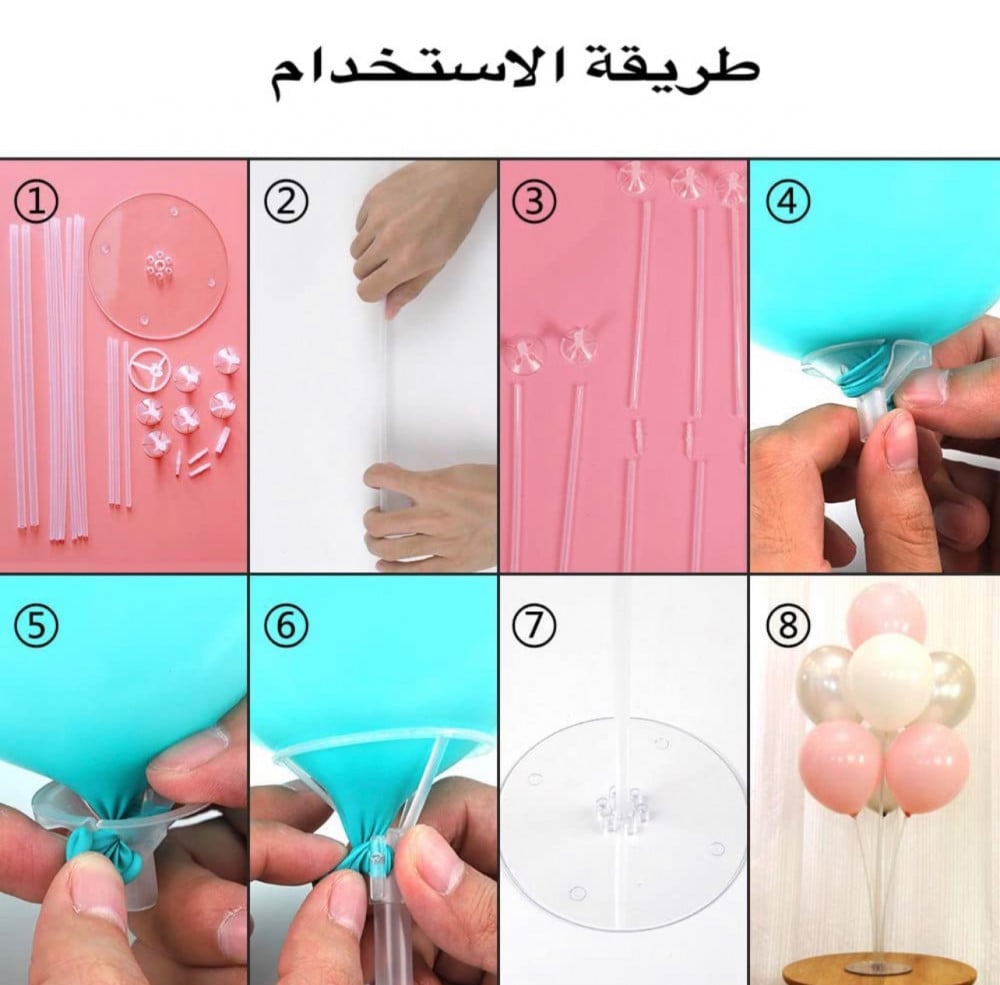 طريقة الاستخدام

①

②

③

④

⑤

⑥

⑦

⑧