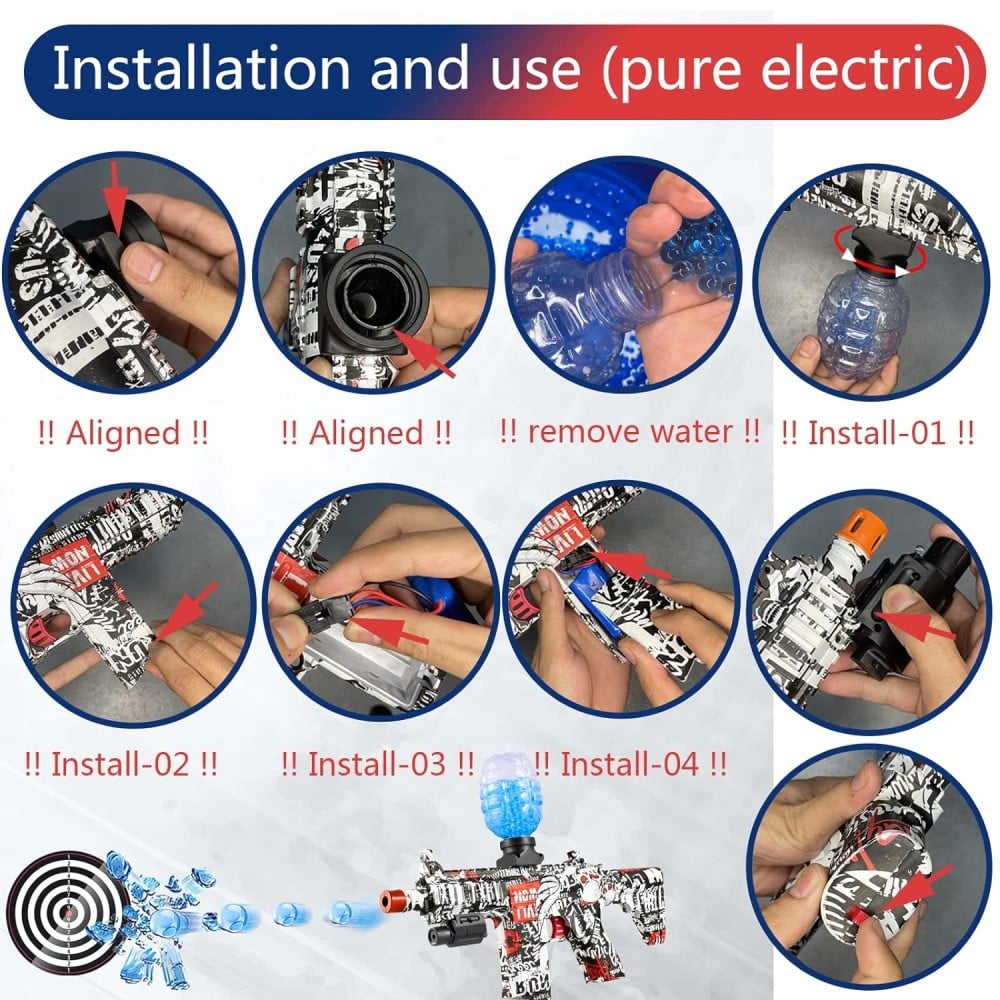 Installation and use (pure electric)

!! Aligned !!

!! Aligned !!

!! remove water !!

!! Install-01 !!

!! Install-02 !!

!! Install-03 !!

!! Install-04 !!