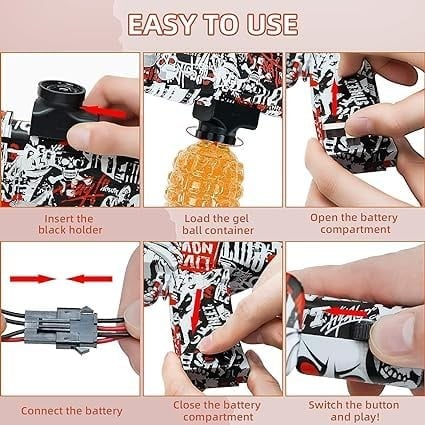 EASY TO USE

Insert the black holder

Load the gel ball container

Open the battery compartment

Connect the battery

Close the battery compartment

Switch the button and play!