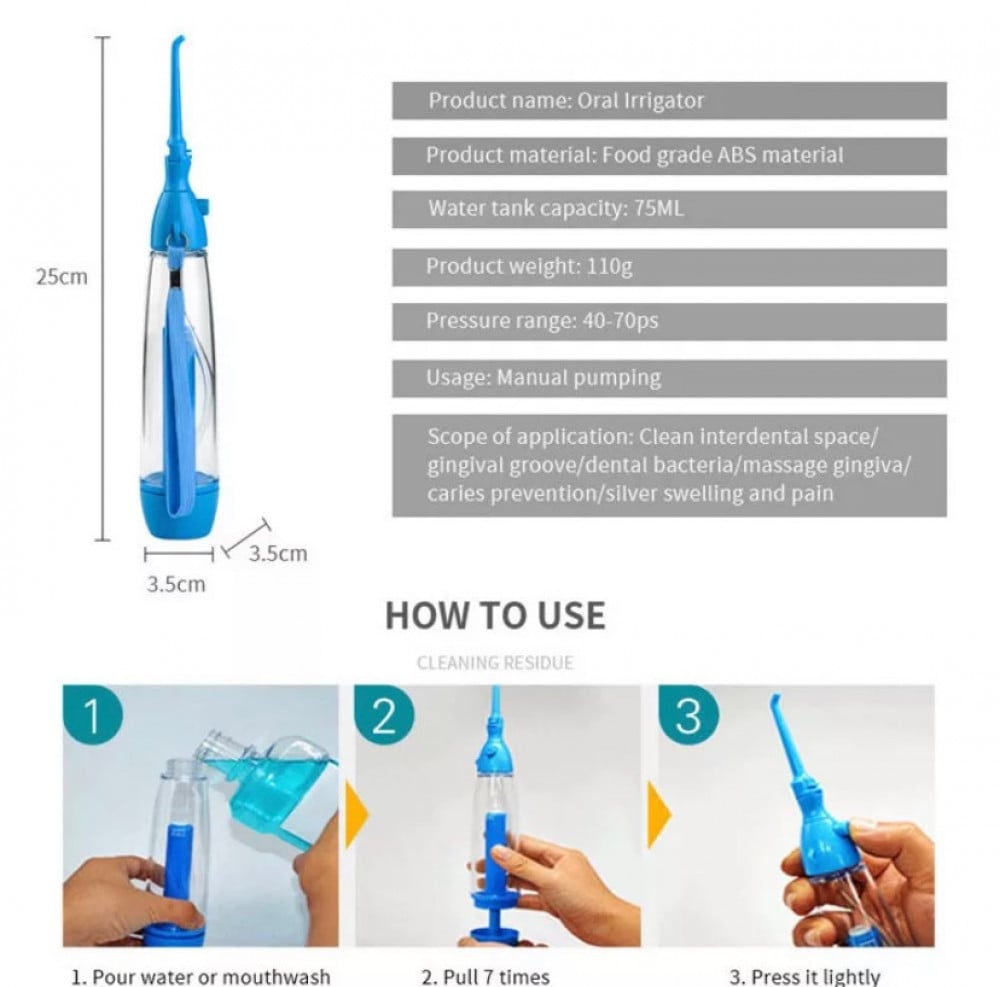 25cm

3.5cm

3.5cm

Product name: Oral Irrigator

Product material: Food grade ABS material

Water tank capacity: 75ML

Product weight: 110g

Pressure range: 40-70ps

Usage: Manual pumping

Scope of application: Clean interdental space/ gingival groove/dental bacteria/massage gingiva/ caries prevention/silver swelling and pain

HOW TO USE

CLEANING RESIDUE

1

2

3

1. Pour water or mouthwash

2. Pull 7 times

3. Press it lightly