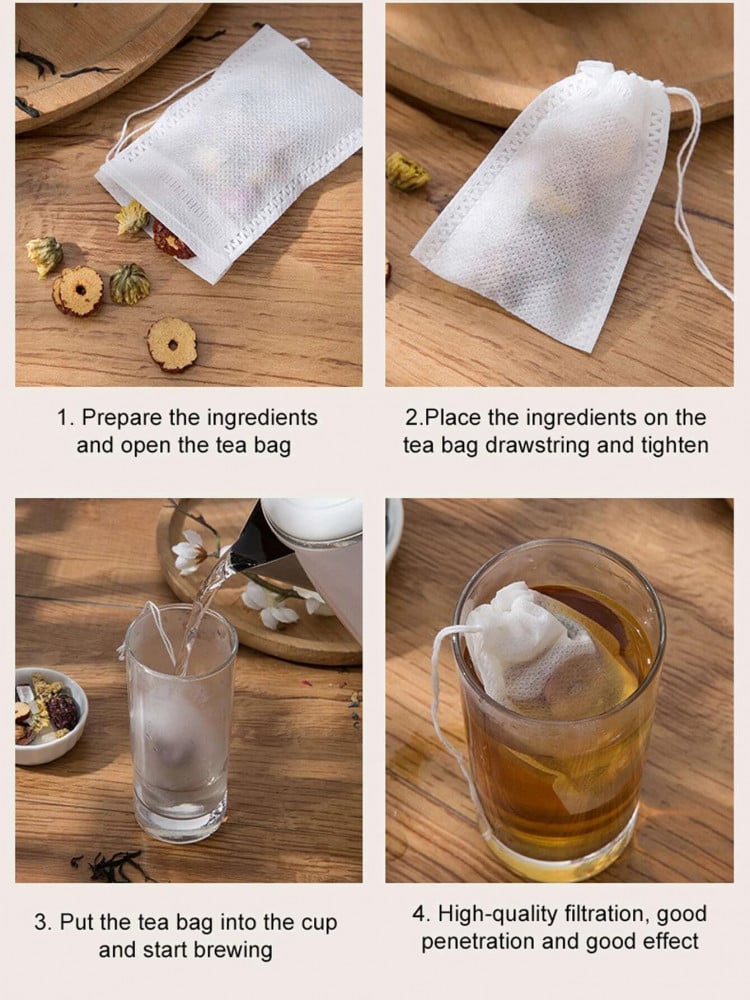 1. Prepare the ingredients and open the tea bag

2.Place the ingredients on the tea bag drawstring and tighten

3. Put the tea bag into the cup and start brewing

4. High-quality filtration, good penetration and good effect