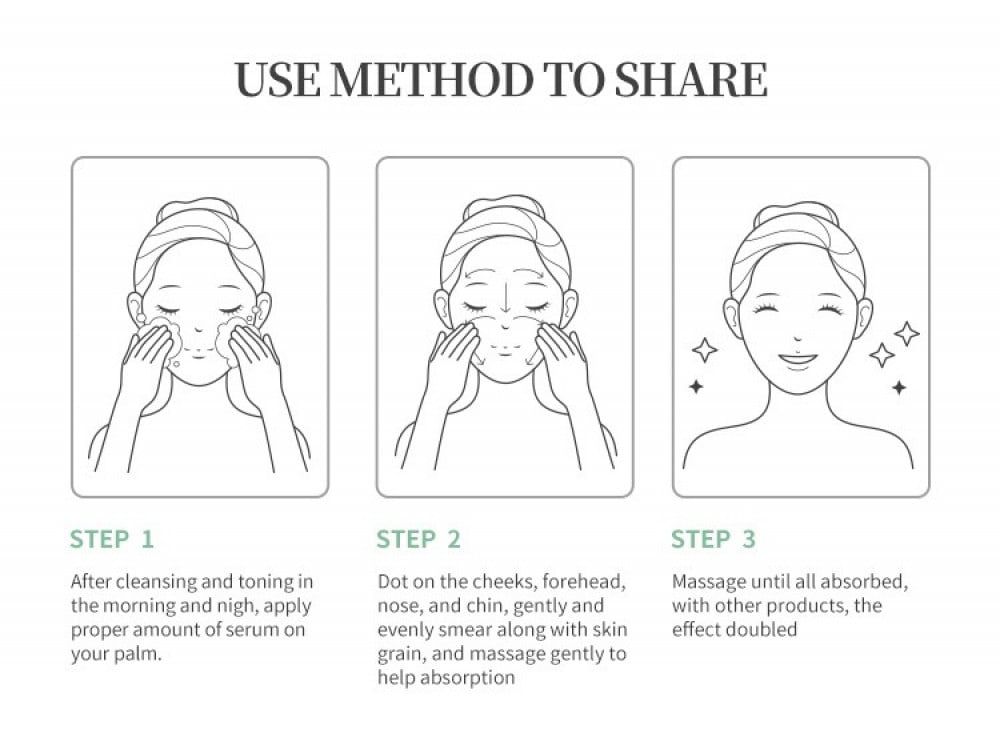 USE METHOD TO SHARE

STEP 1

After cleansing and toning in the morning and nigh, apply proper amount of serum on your palm.

STEP 2

Dot on the cheeks, forehead, nose, and chin, gently and evenly smear along with skin grain, and massage gently to help absorption

STEP 3

Massage until all absorbed, with other products, the effect doubled