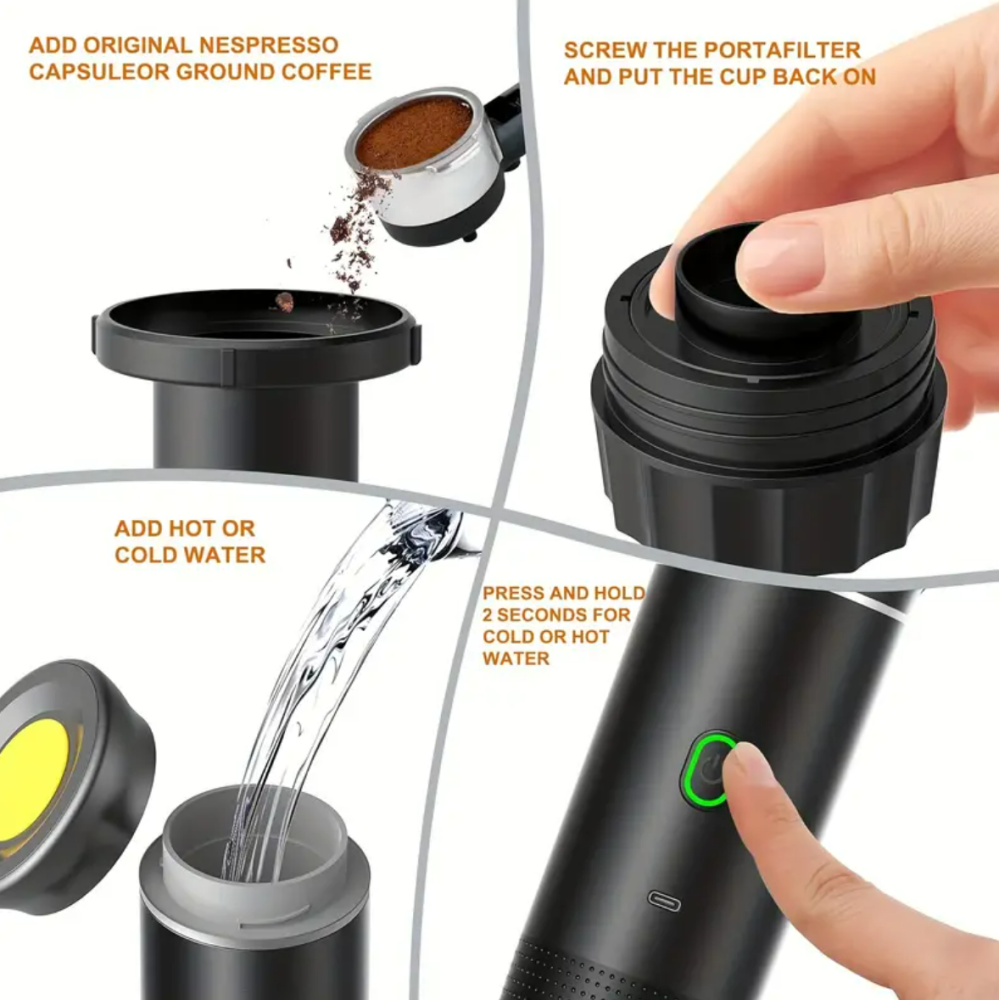 ADD ORIGINAL NESPRESSO CAPSULEOR GROUND COFFEE

SCREW THE PORTAFILTER AND PUT THE CUP BACK ON

ADD HOT OR COLD WATER

PRESS AND HOLD 2 SECONDS FOR COLD OR HOT WATER