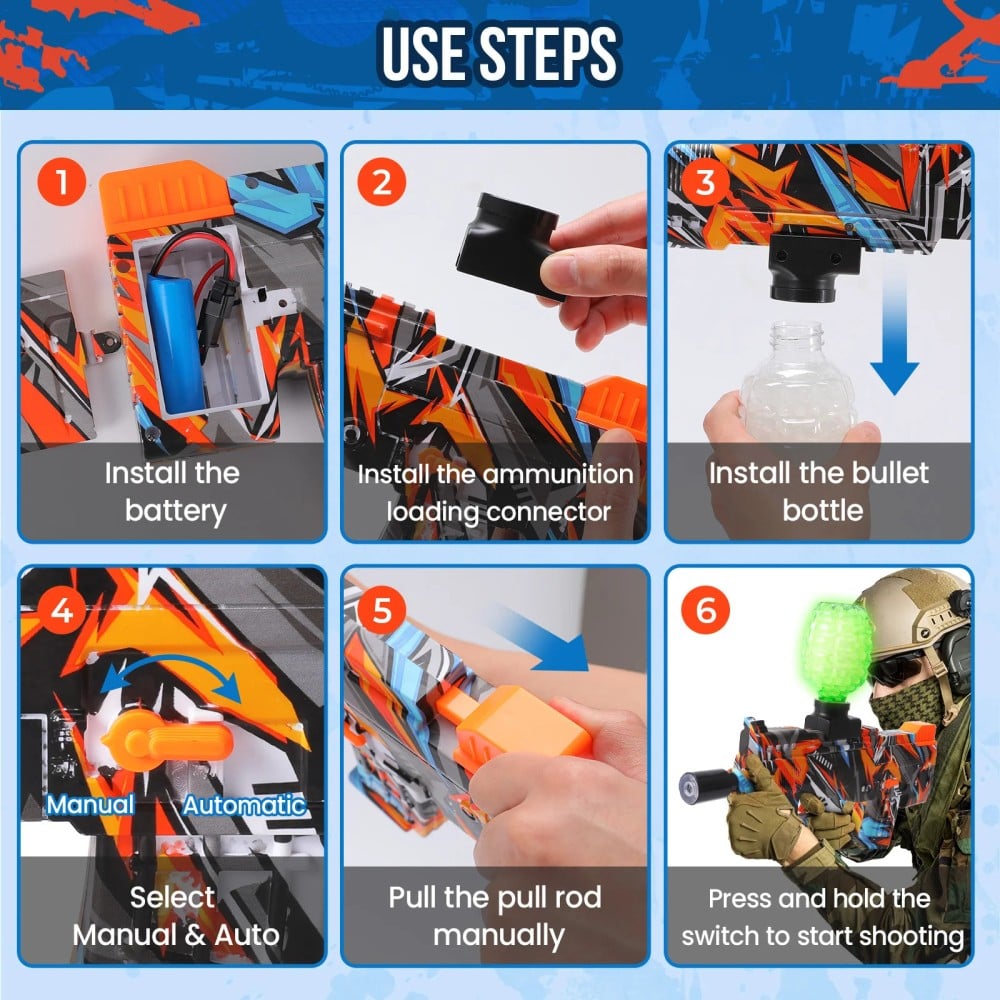 USE STEPS

1
Install the battery

2
Install the ammunition loading connector

3
Install the bullet bottle

4
Manual Automatic
Select Manual & Auto

5
Pull the pull rod manually

6
Press and hold the switch to start shooting