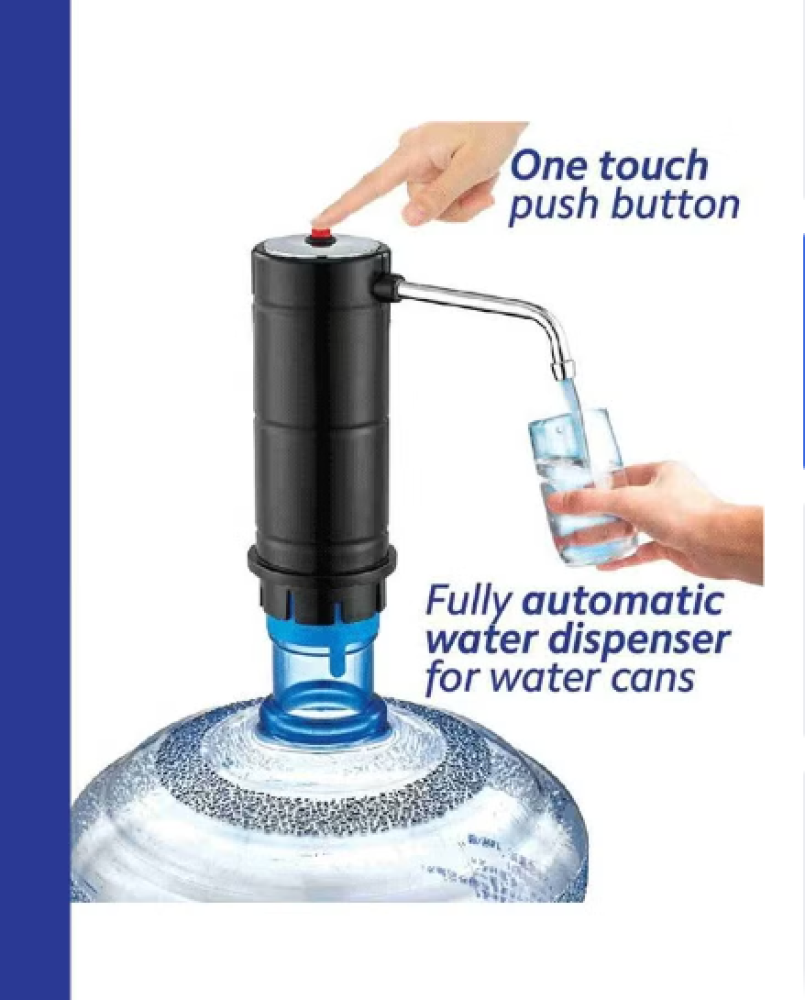 One touch push button

Fully automatic water dispenser for water cans