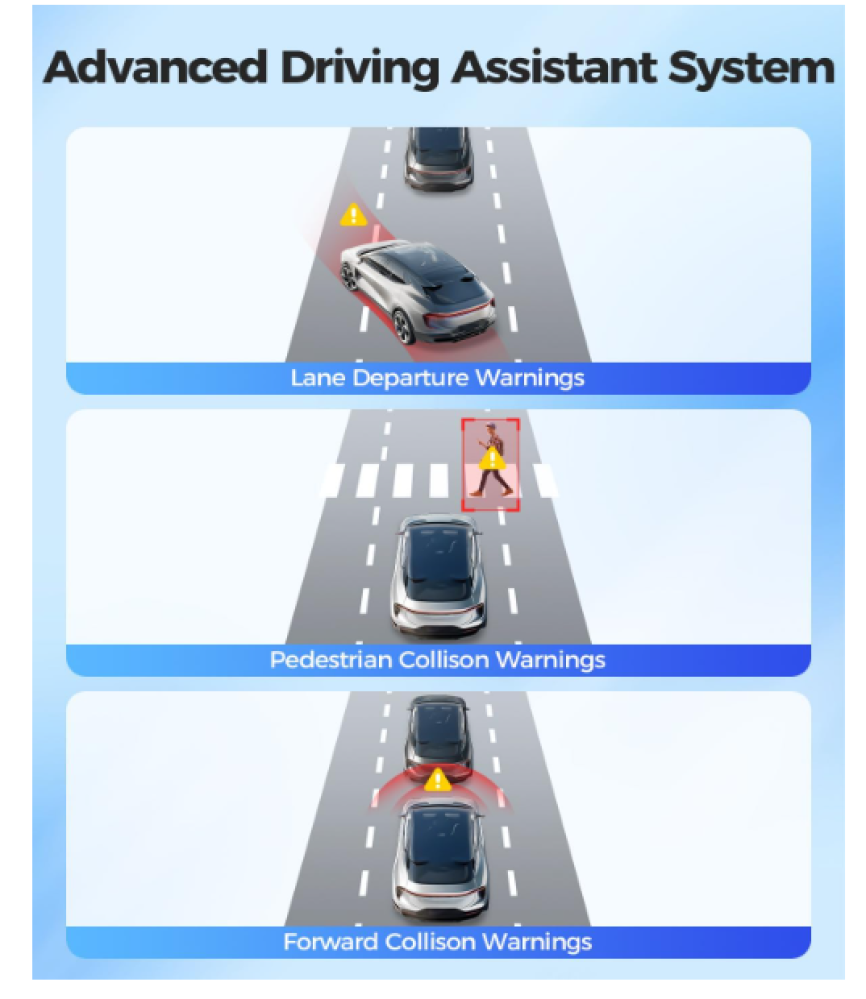 Advanced Driving Assistant System

Lane Departure Warnings

Pedestrian Collison Warnings

Forward Collison Warnings