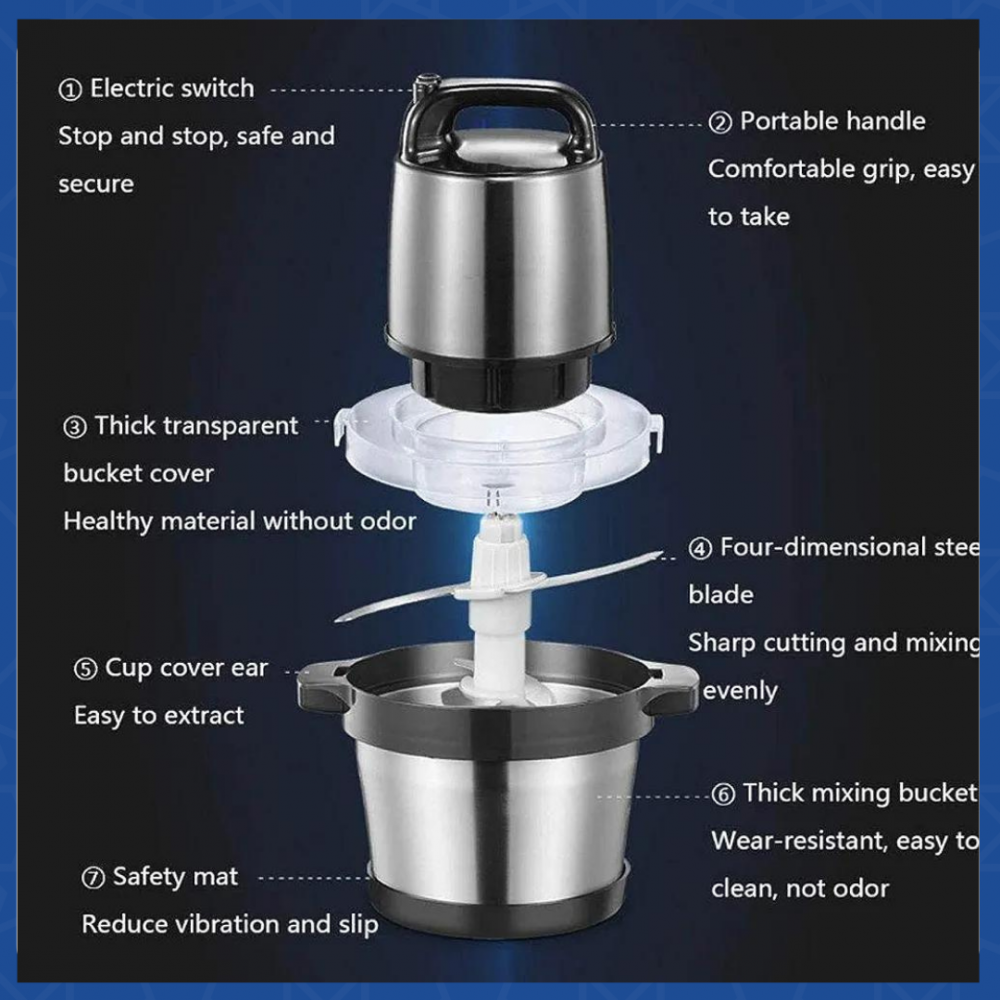 ① Electric switch
Stop and stop, safe and secure

② Portable handle
Comfortable grip, easy to take

③ Thick transparent bucket cover
Healthy material without odor

④ Four-dimensional stee blade
Sharp cutting and mixing evenly

⑤ Cup cover ear
Easy to extract

⑥ Thick mixing bucket
Wear-resistant, easy to clean, not odor

⑦ Safety mat
Reduce vibration and slip