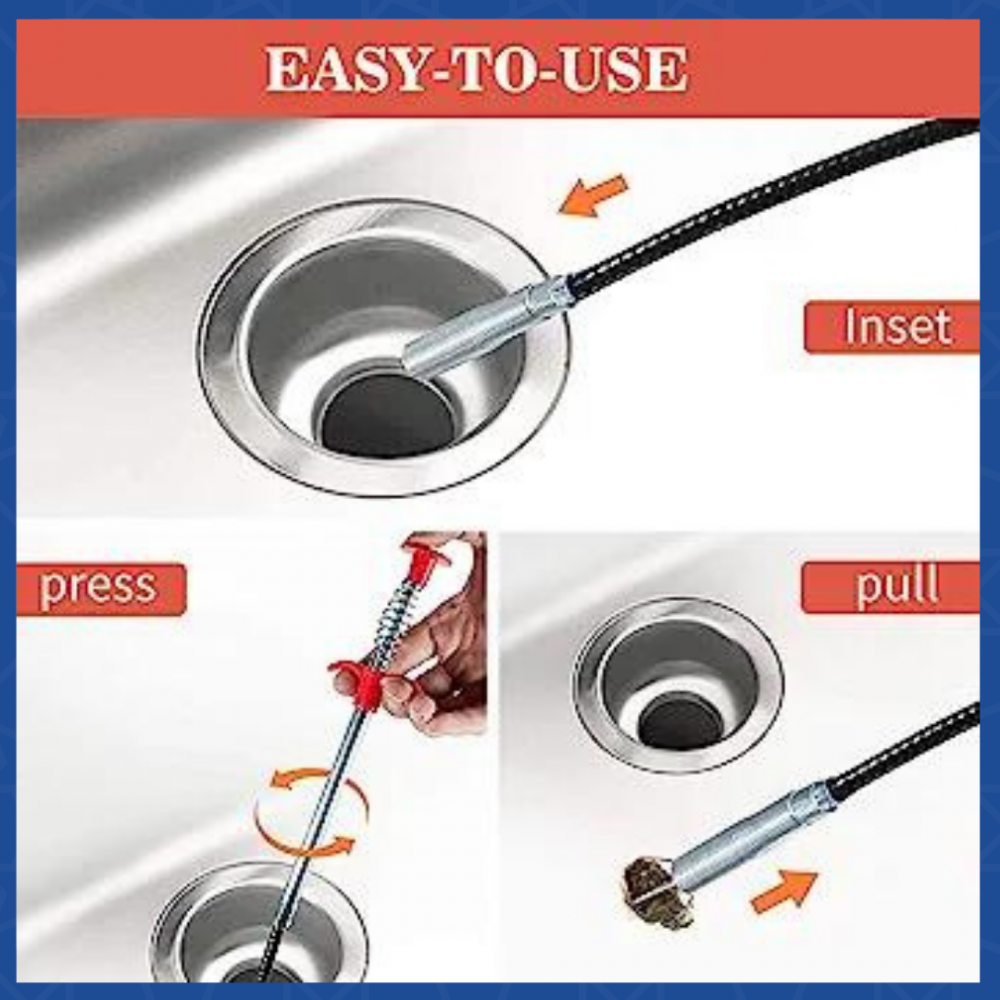 EASY-TO-USE

Inset

press

pull