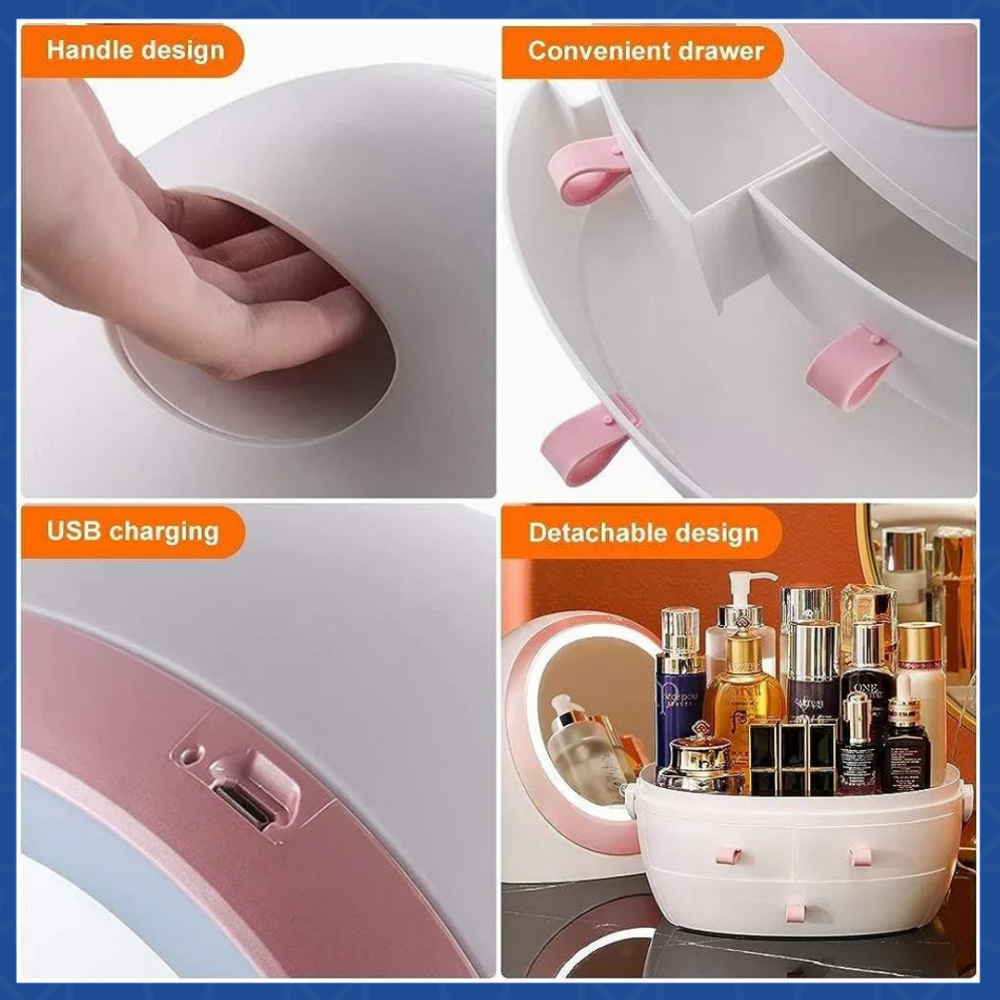 Handle design

Convenient drawer

USB charging

Detachable design