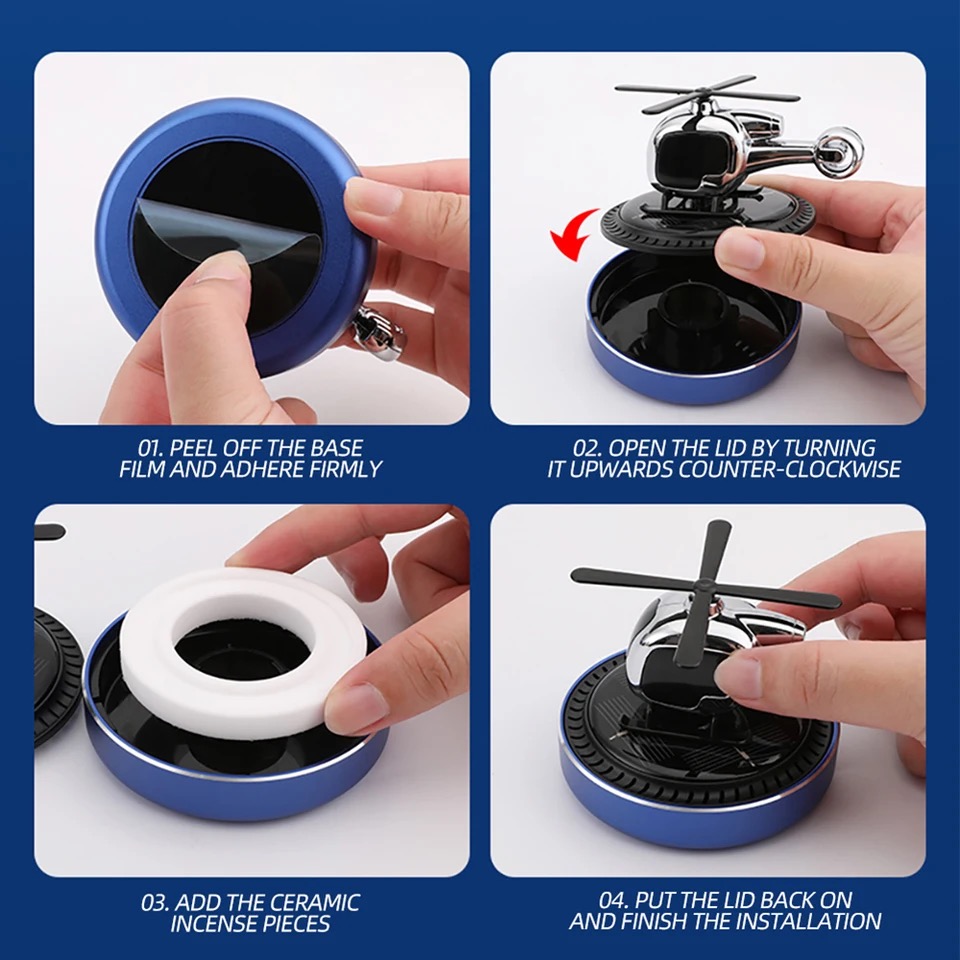 01. PEEL OFF THE BASE FILM AND ADHERE FIRMLY

02. OPEN THE LID BY TURNING IT UPWARDS COUNTER-CLOCKWISE

03. ADD THE CERAMIC INCENSE PIECES

04. PUT THE LID BACK ON AND FINISH THE INSTALLATION