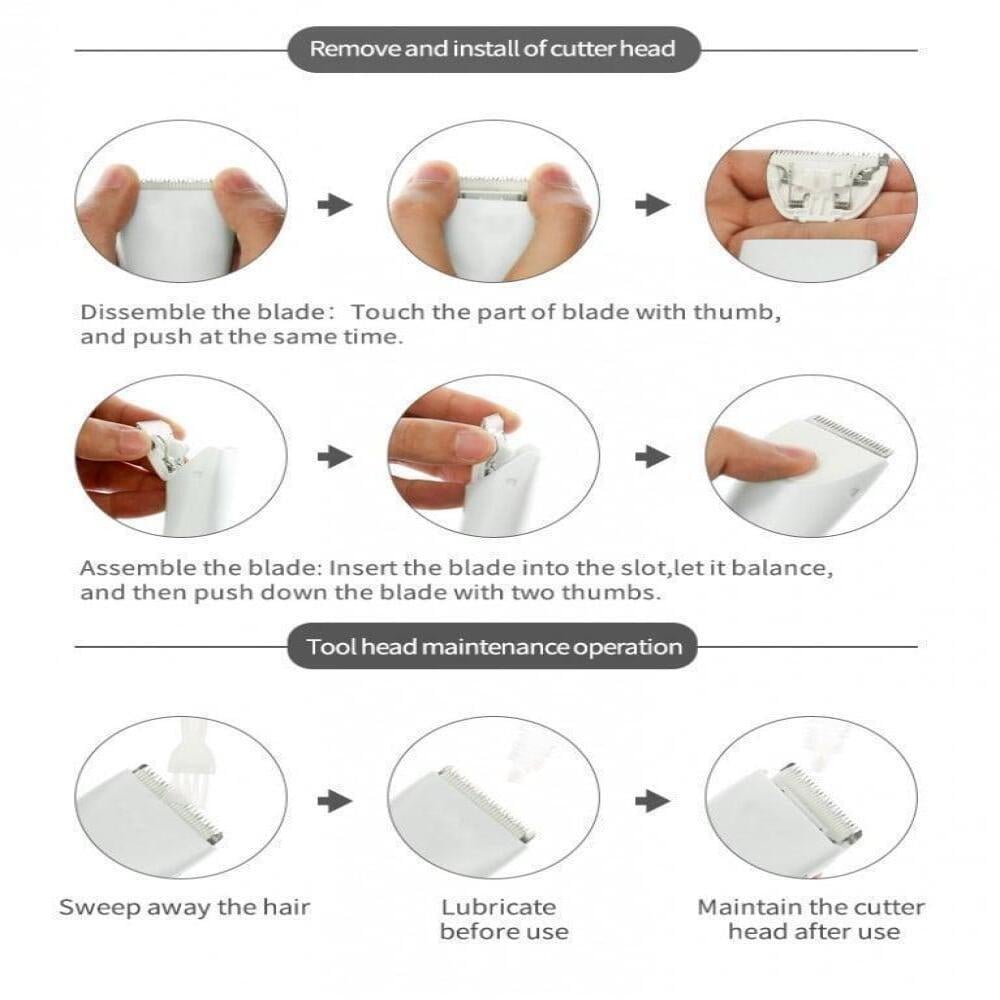 Remove and install of cutter head

Dissemble the blade: Touch the part of blade with thumb, and push at the same time.

Assemble the blade: Insert the blade into the slot,let it balance, and then push down the blade with two thumbs.

Tool head maintenance operation

Sweep away the hair

Lubricate before use

Maintain the cutter head after use