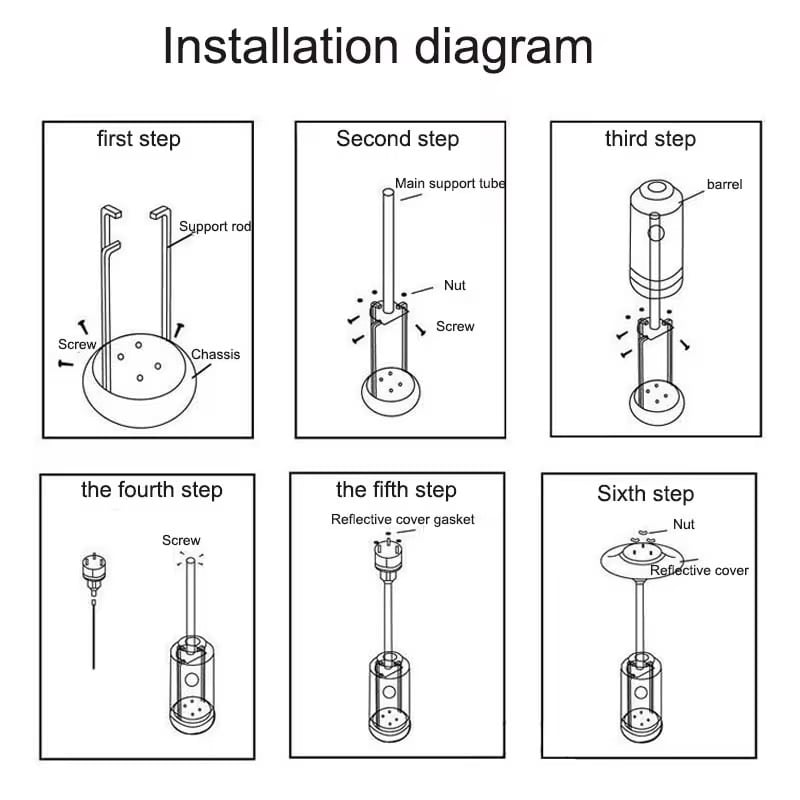 Installation diagram

first step

Support rod

Screw

Chassis

Second step

Main support tube

Nut

Screw

third step

barrel

the fourth step

Screw

the fifth step

Reflective cover gasket

Sixth step

Nut

Reflective cover