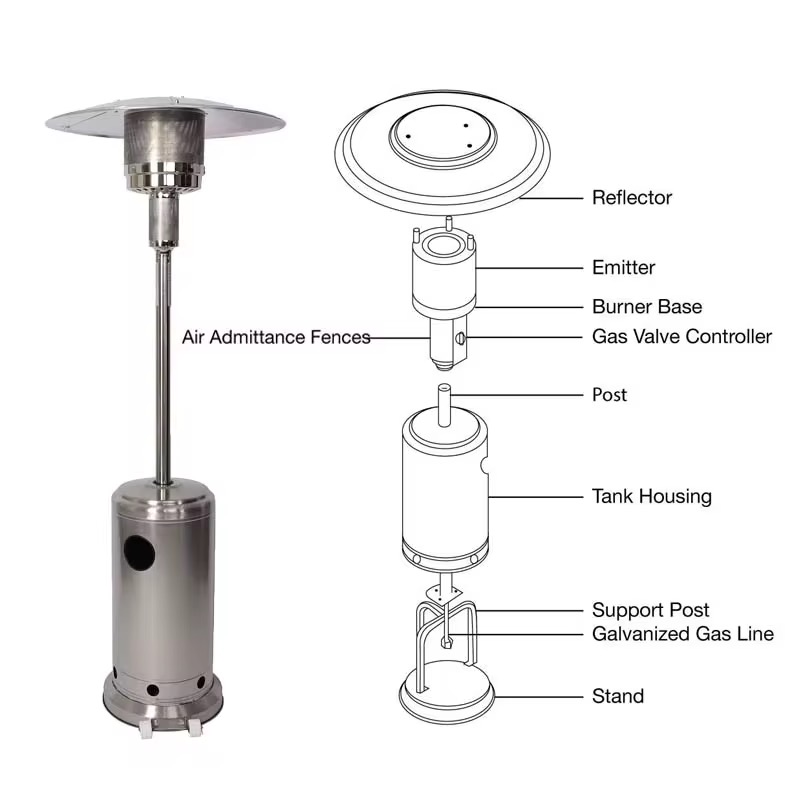 Reflector
Emitter
Burner Base
Air Admittance Fences
Gas Valve Controller
Post
Tank Housing
Support Post
Galvanized Gas Line
Stand