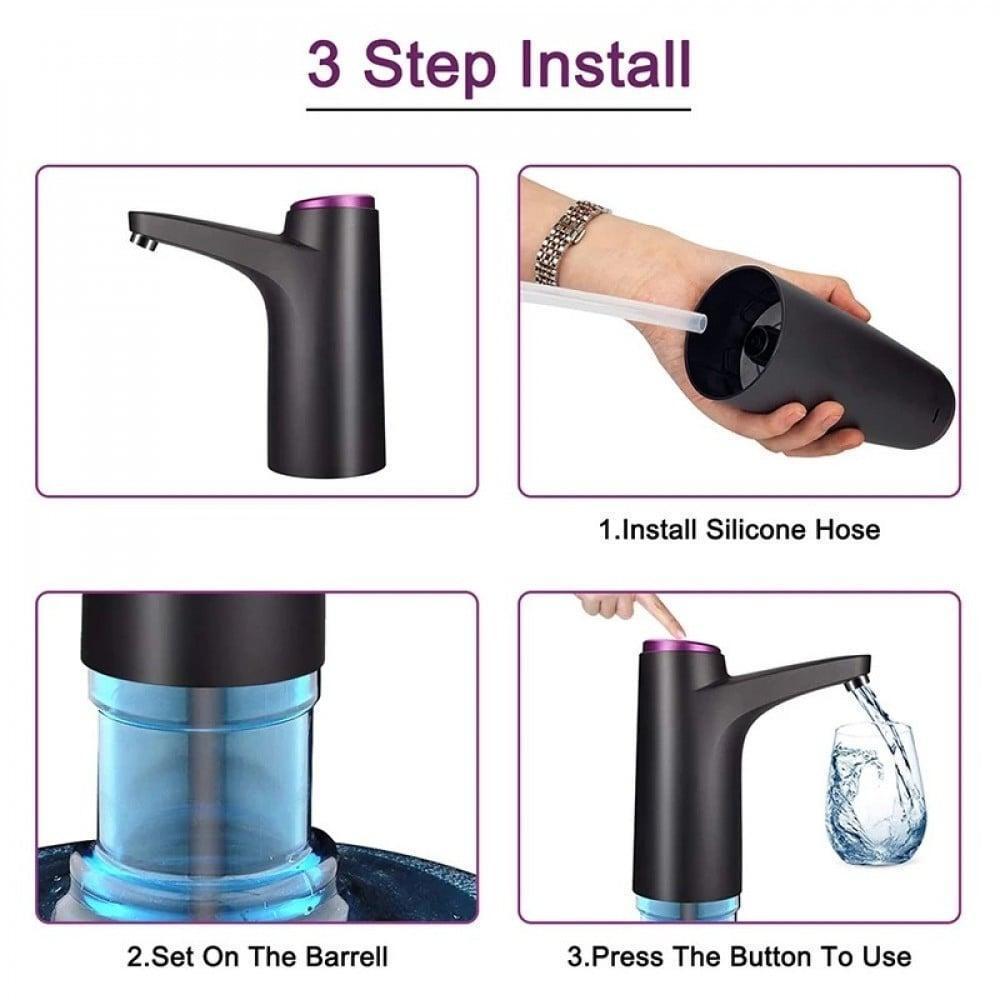 3 Step Install

1.Install Silicone Hose

2.Set On The Barrell

3.Press The Button To Use