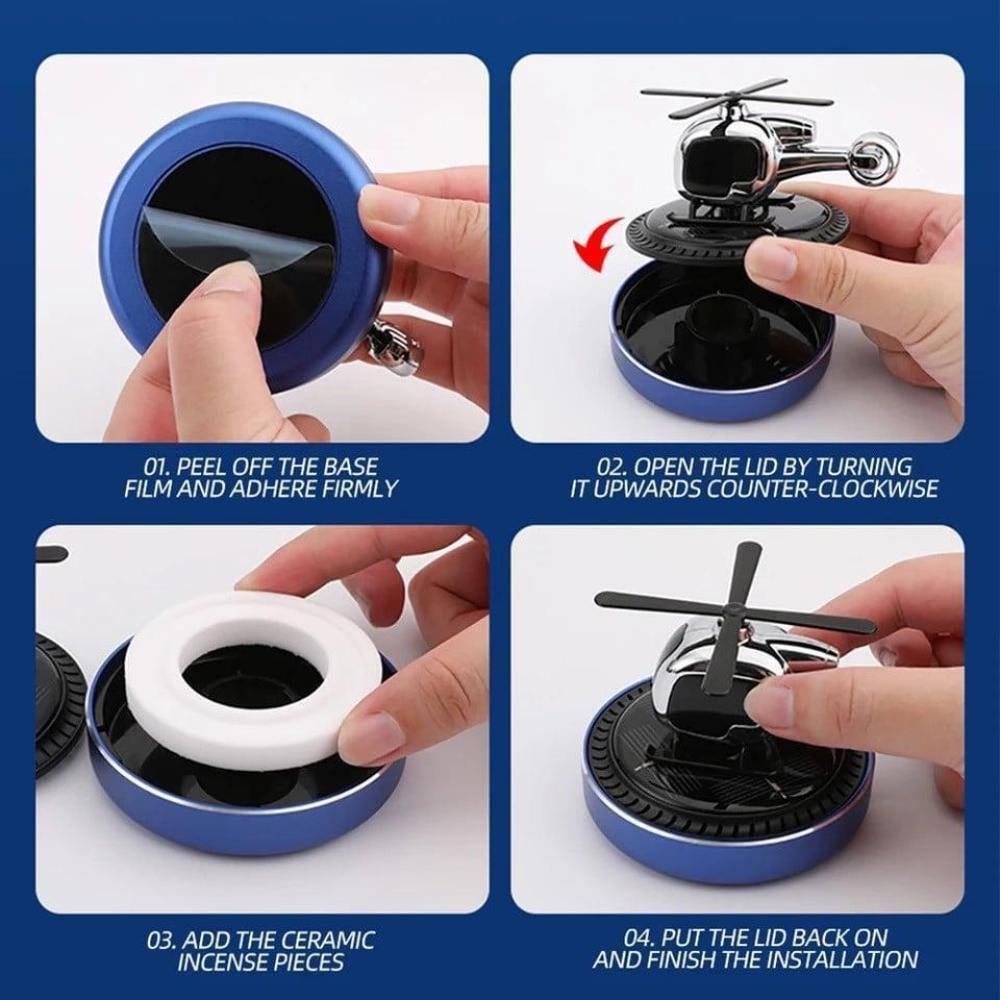 01. PEEL OFF THE BASE FILM AND ADHERE FIRMLY

02. OPEN THE LID BY TURNING IT UPWARDS COUNTER-CLOCKWISE

03. ADD THE CERAMIC INCENSE PIECES

04. PUT THE LID BACK ON AND FINISH THE INSTALLATION