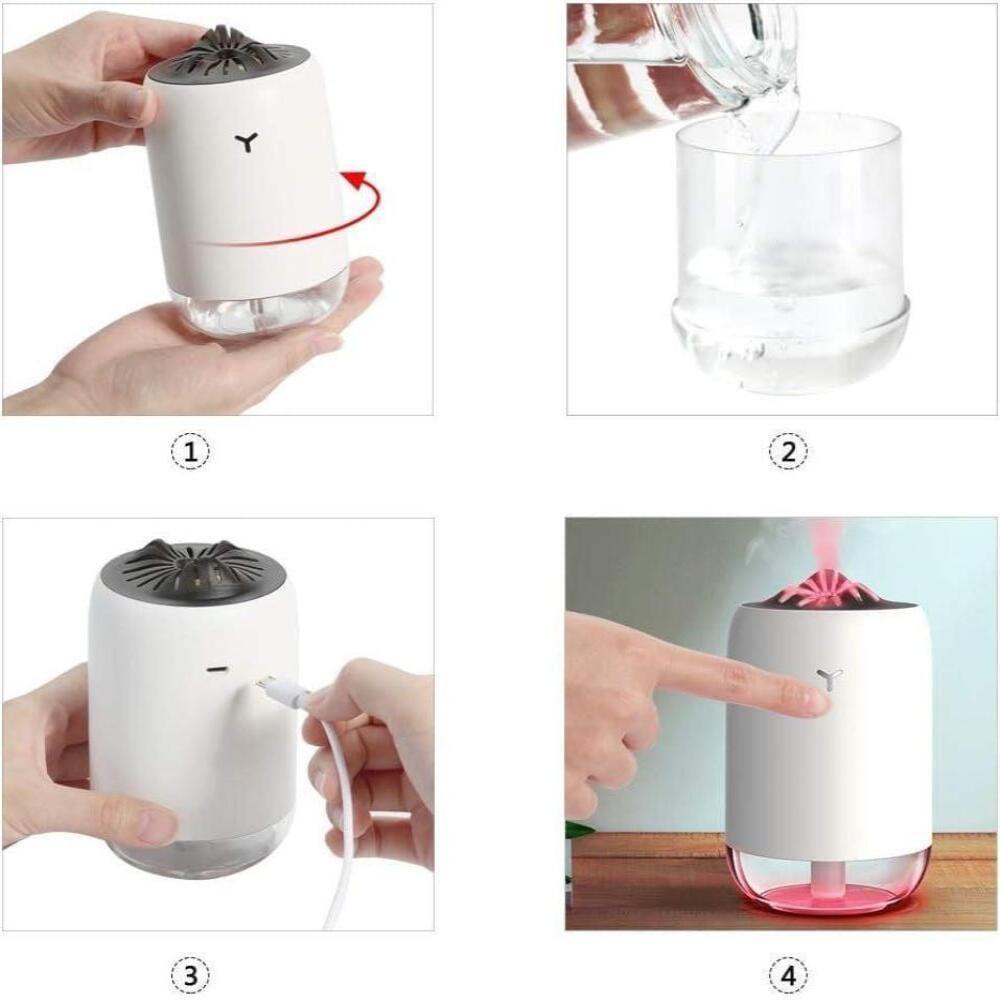 1

2

3

4