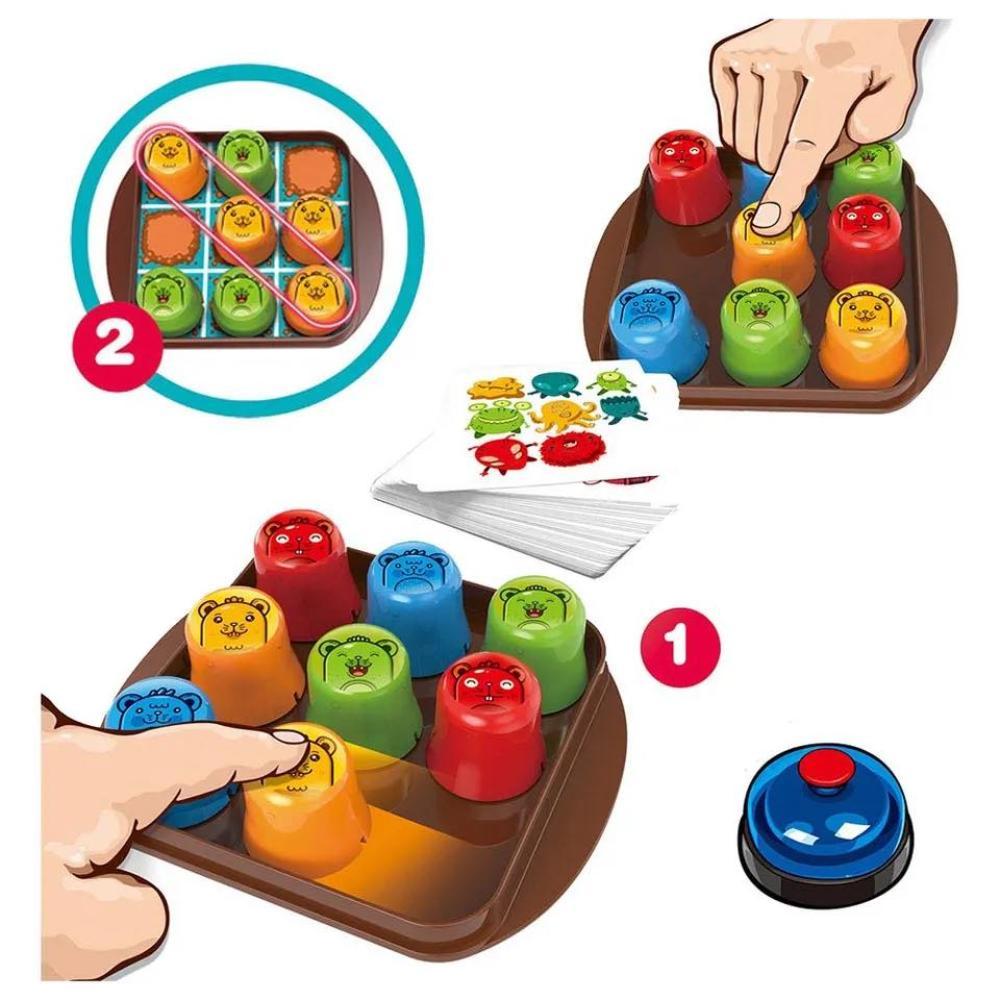 2

1