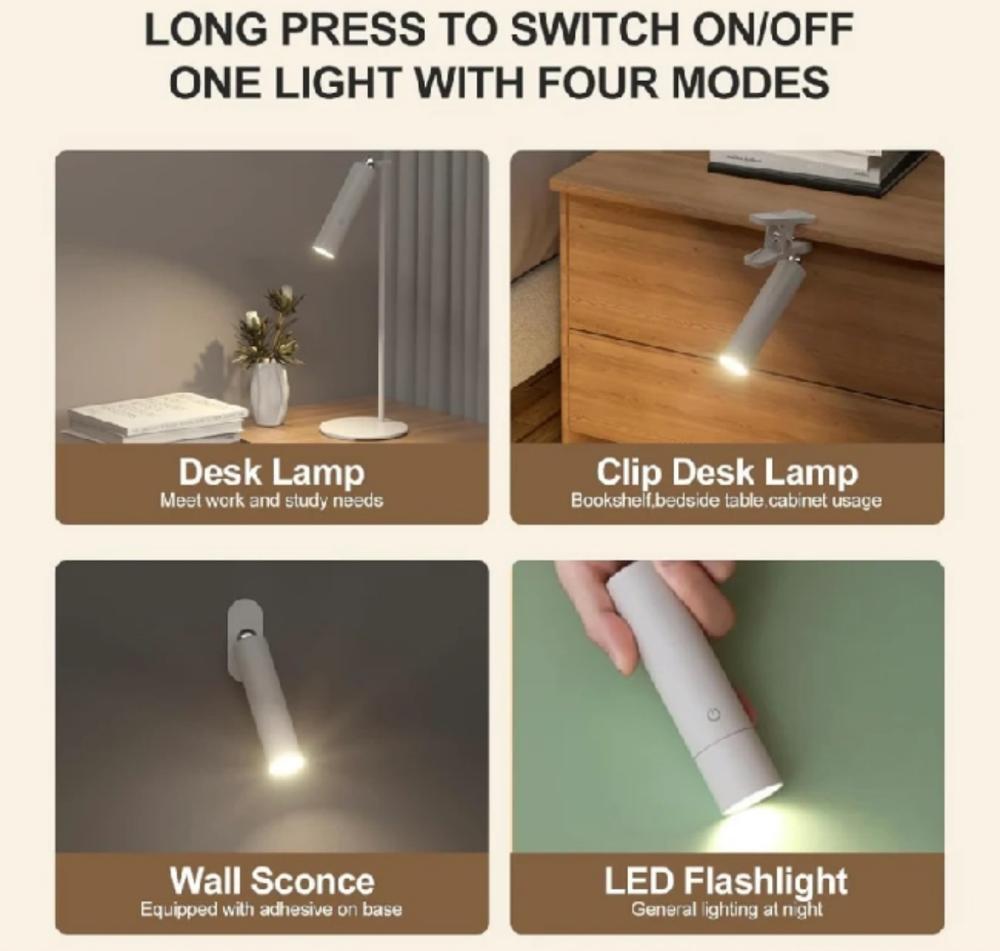 LONG PRESS TO SWITCH ON/OFF
ONE LIGHT WITH FOUR MODES

Desk Lamp
Meet work and study needs

Clip Desk Lamp
Bookshelf,bedside table,cabinet usage

Wall Sconce
Equipped with adhesive on base

LED Flashlight
General lighting at night