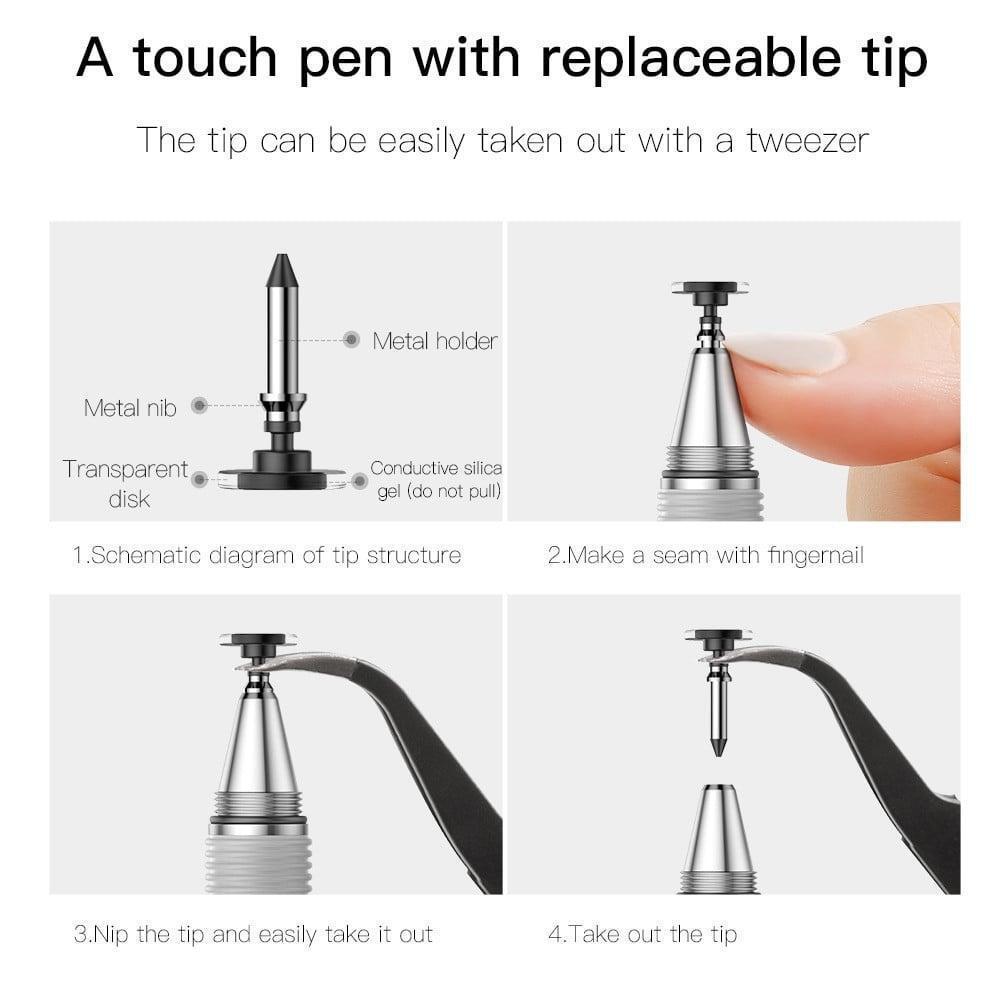 A touch pen with replaceable tip

The tip can be easily taken out with a tweezer

Metal holder

Metal nib

Transparent disk

Conductive silica gel (do not pull)

1.Schematic diagram of tip structure

2.Make a seam with fingernail

3.Nip the tip and easily take it out

4.Take out the tip