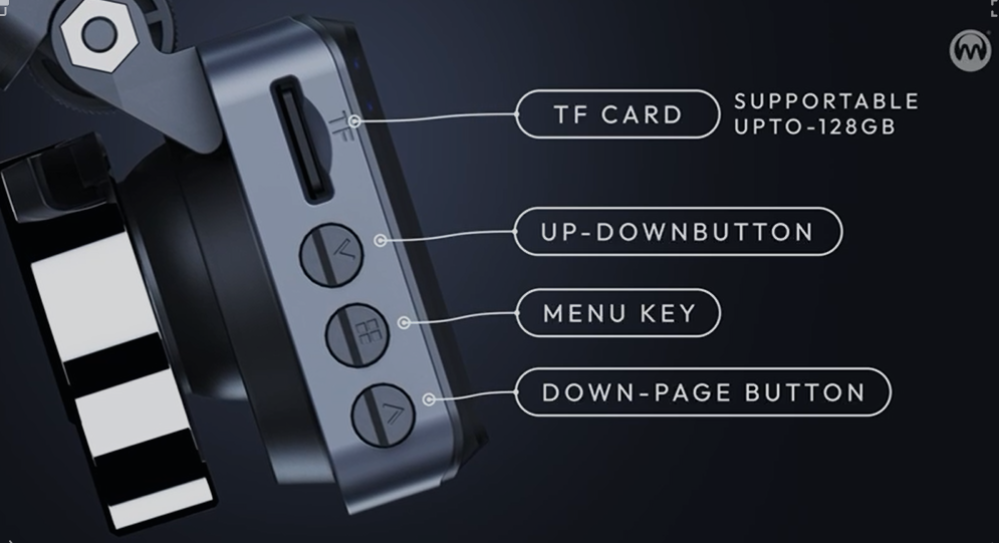 TF

TF CARD

SUPPORTABLE UPTO-128GB

UP-DOWNBUTTON

MENU KEY

DOWN-PAGE BUTTON