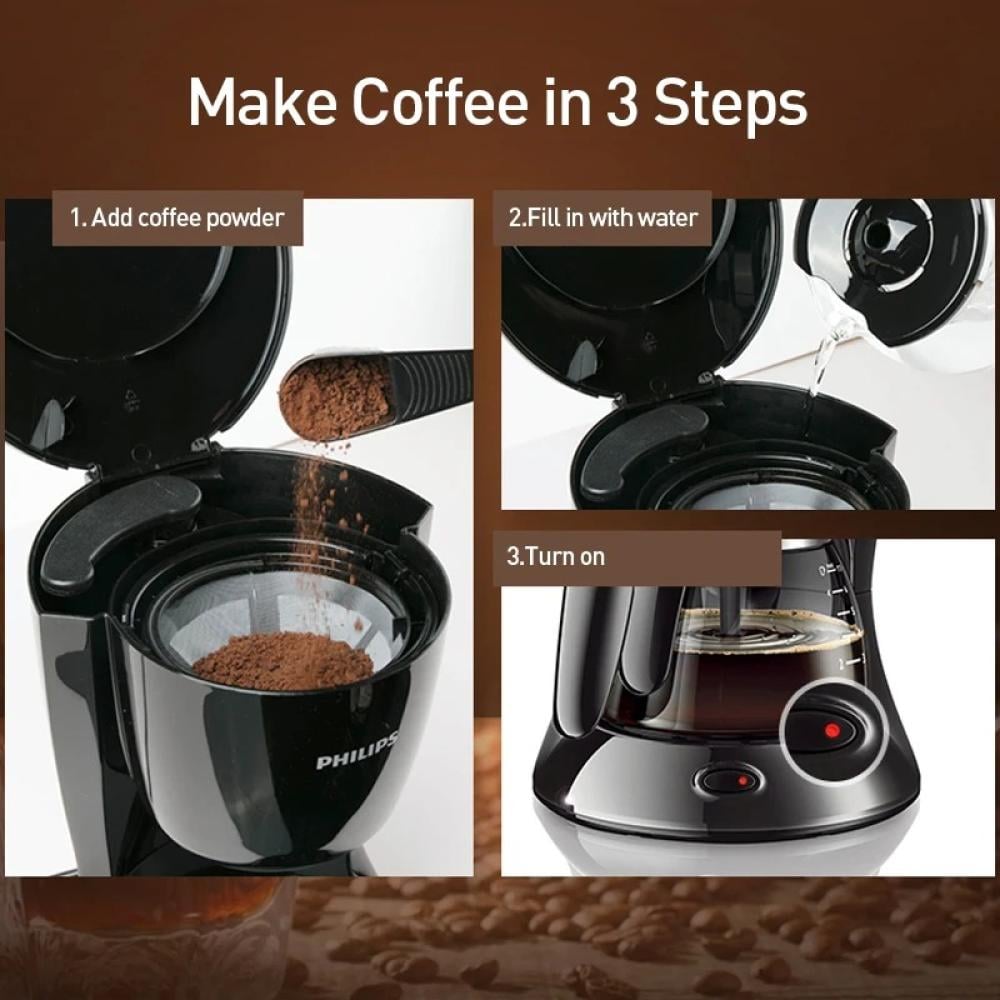 Make Coffee in 3 Steps

1. Add coffee powder

PHILIPS

2.Fill in with water

3.Turn on