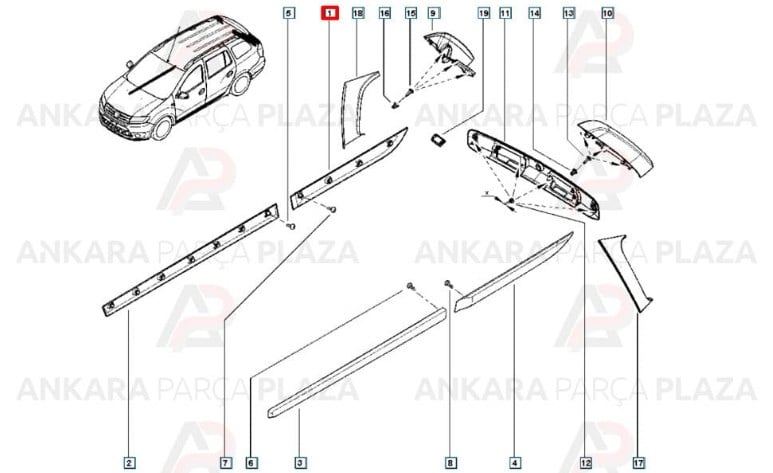 5
1
18
16
15
9
19
11
14
13
10

ANKARA PARÇA PLAZA
ANKARA PARÇA PLAZA
ANKARA PARÇA PLAZA
ANKARA PARÇA PLAZA
ANKARA PARÇA PLAZA
ANKARA PARÇA PLAZA

2
7
6
3
8
4
12
17