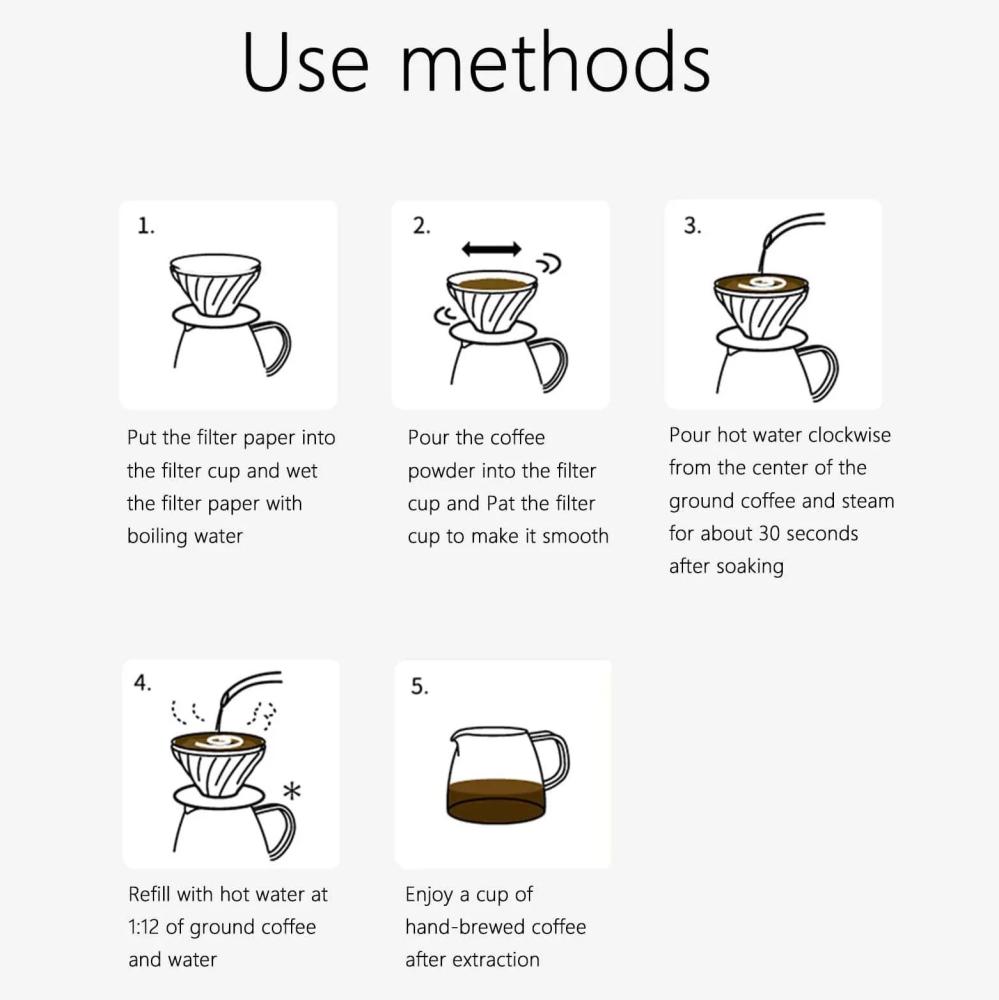 Use methods

1.

Put the filter paper into the filter cup and wet the filter paper with boiling water

2.

Pour the coffee powder into the filter cup and Pat the filter cup to make it smooth

3.

Pour hot water clockwise from the center of the ground coffee and steam for about 30 seconds after soaking

4.

Refill with hot water at 1:12 of ground coffee and water

5.

Enjoy a cup of hand-brewed coffee after extraction