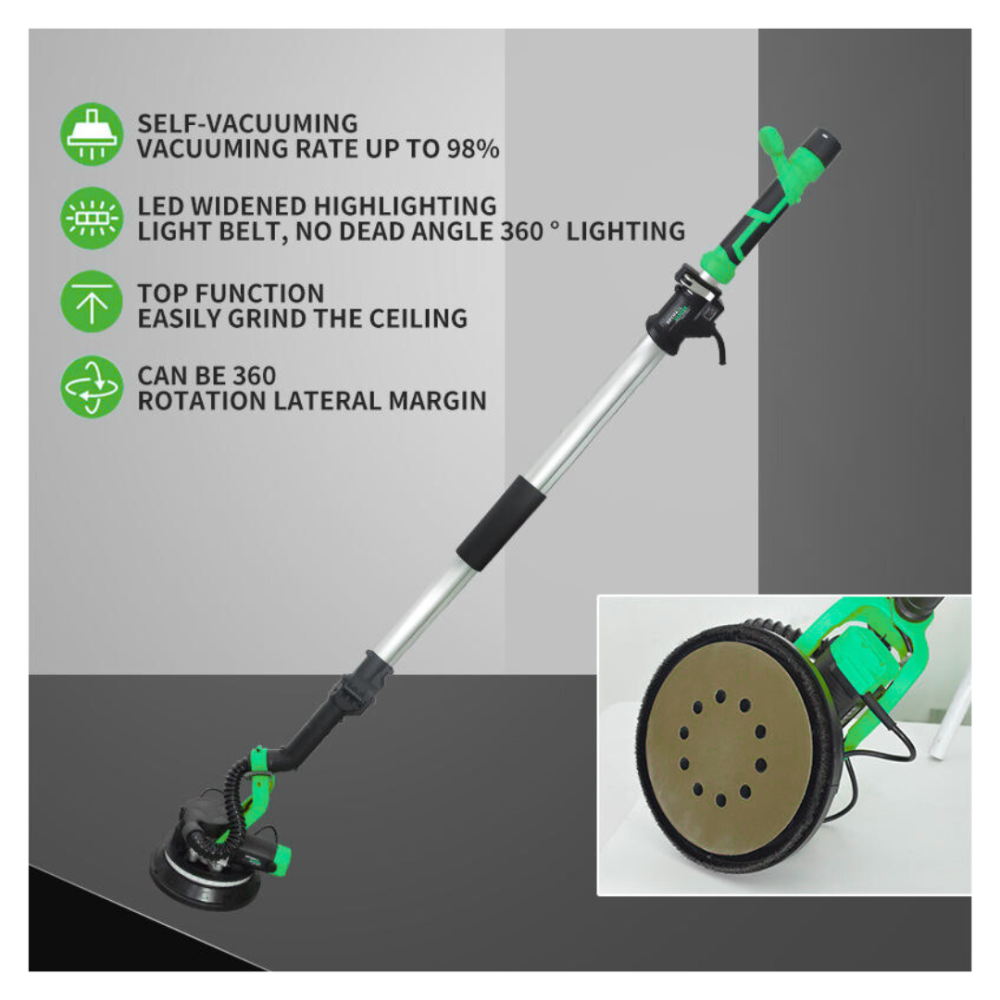 SELF-VACUUMING
VACUUMING RATE UP TO 98%

LED WIDENED HIGHLIGHTING
LIGHT BELT, NO DEAD ANGLE 360 ° LIGHTING

TOP FUNCTION
EASILY GRIND THE CEILING

CAN BE 360
ROTATION LATERAL MARGIN