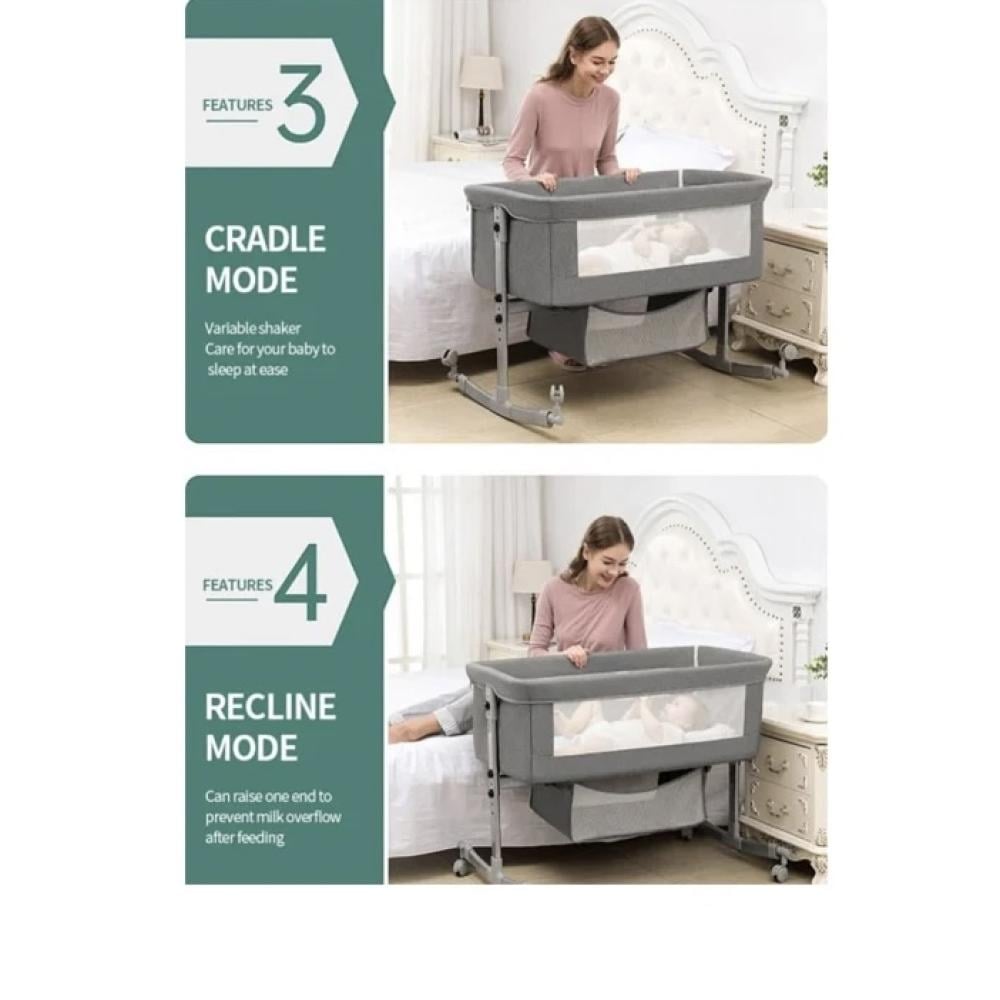 FEATURES 3

CRADLE MODE

Variable shaker
Care for your baby to sleep at ease

FEATURES 4

RECLINE MODE

Can raise one end to prevent milk overflow after feeding