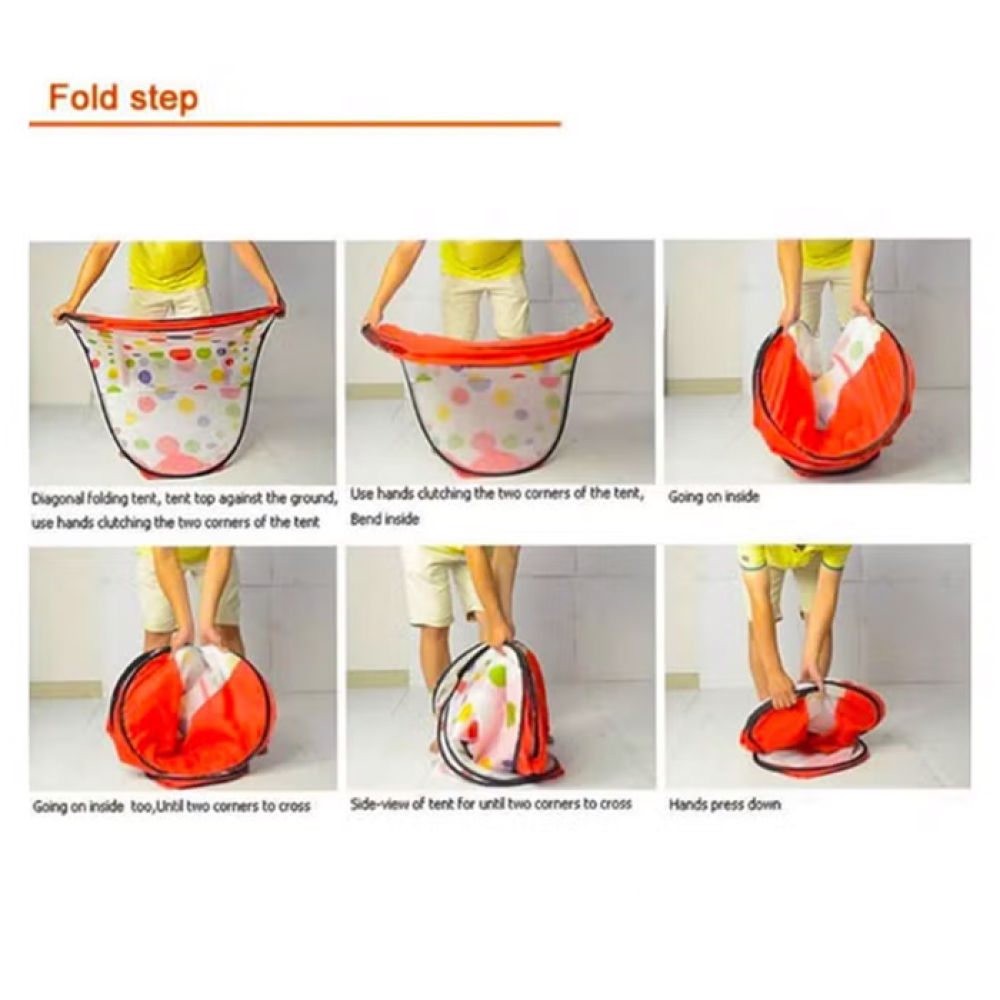 Fold step

Diagonal folding tent, tent top against the ground, use hands clutching the two corners of the tent

Use hands clutching the two corners of the tent, Bend inside

Going on inside

Going on inside too,Until two corners to cross

Side-view of tent for until two corners to cross

Hands press down