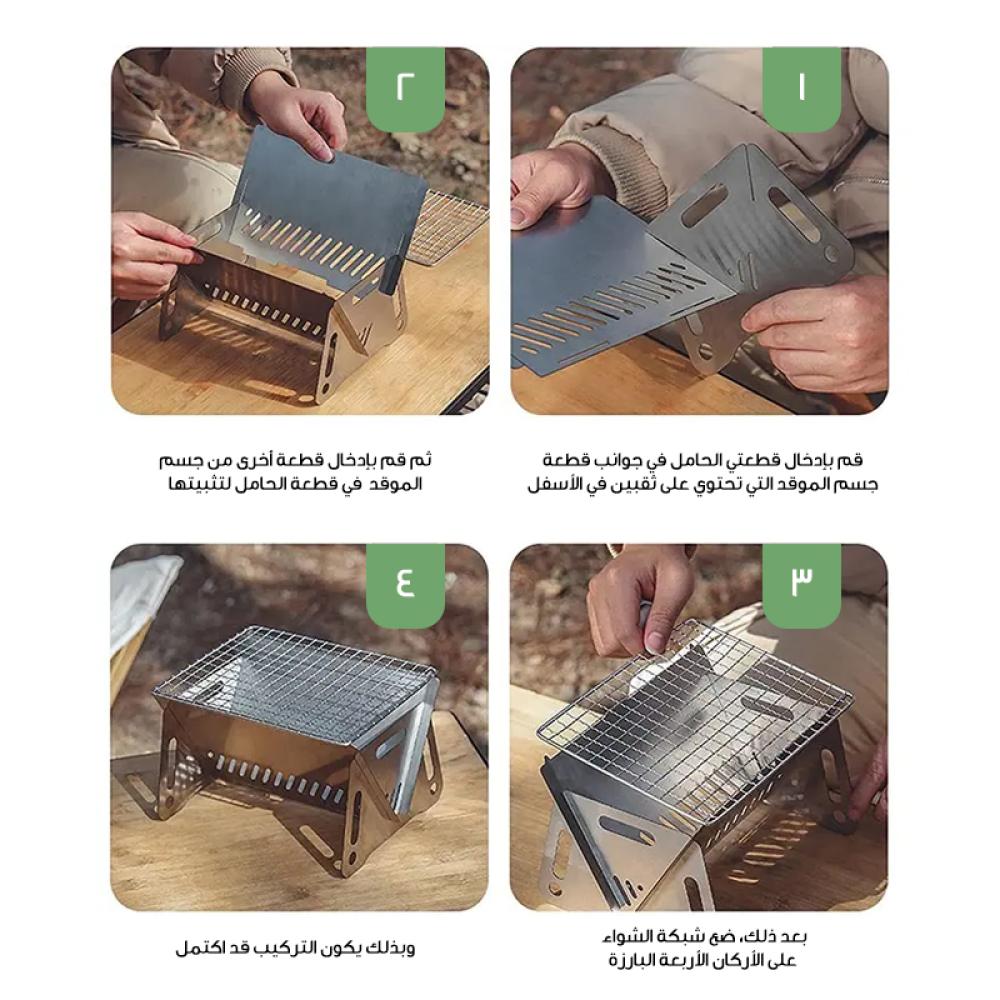 ١

قم بإدخال قطعتي الحامل في جوانب قطعة جسم الموقد التي تحتوي على ثقبين في الأسفل

٢

ثم قم بإدخال قطعة أخرى من جسم الموقد في قطعة الحامل لتثبيتها

٣

بعد ذلك، ضع شبكة الشواء على الأركان الأربعة البارزة

٤

وبذلك يكون التركيب قد اكتمل