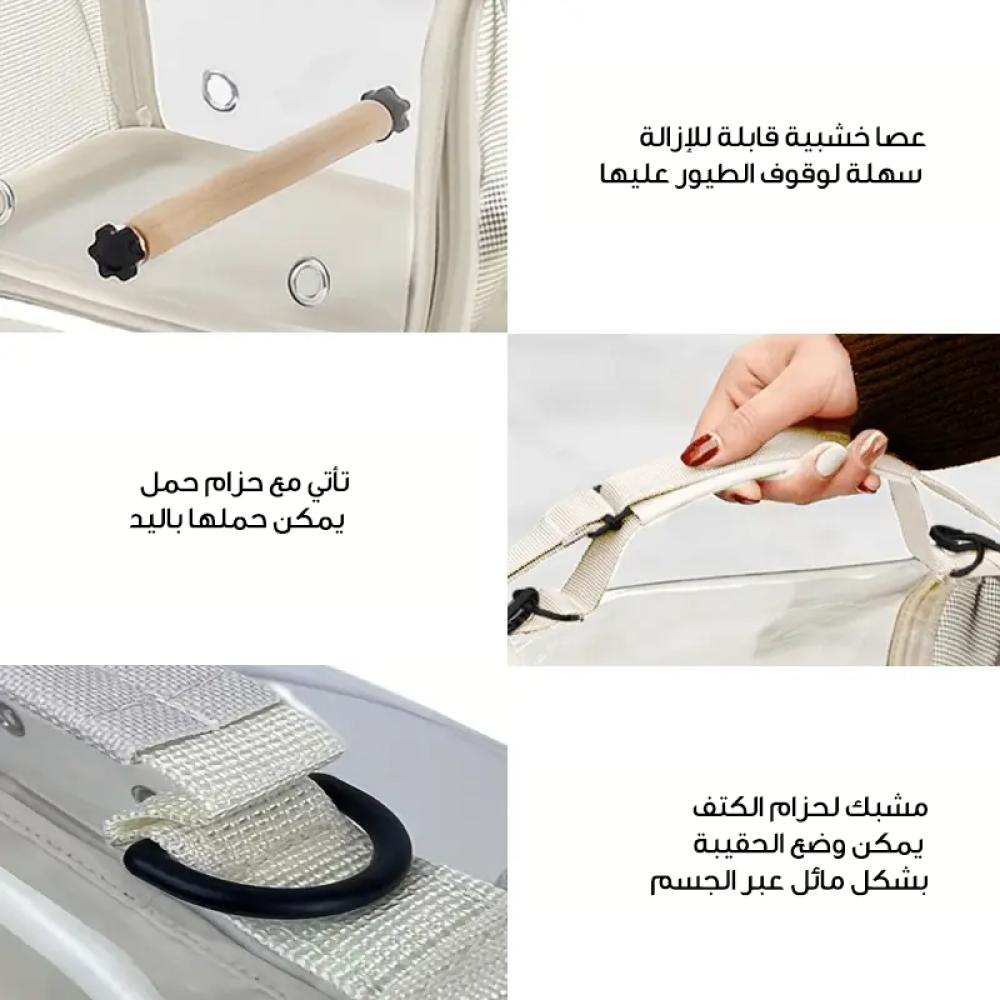 عصا خشبية قابلة للإزالة
سهلة لوقوف الطيور عليها

تأتي مع حزام حمل
يمكن حملها باليد

مشبك لحزام الكتف
يمكن وضع الحقيبة
بشكل مائل عبر الجسم