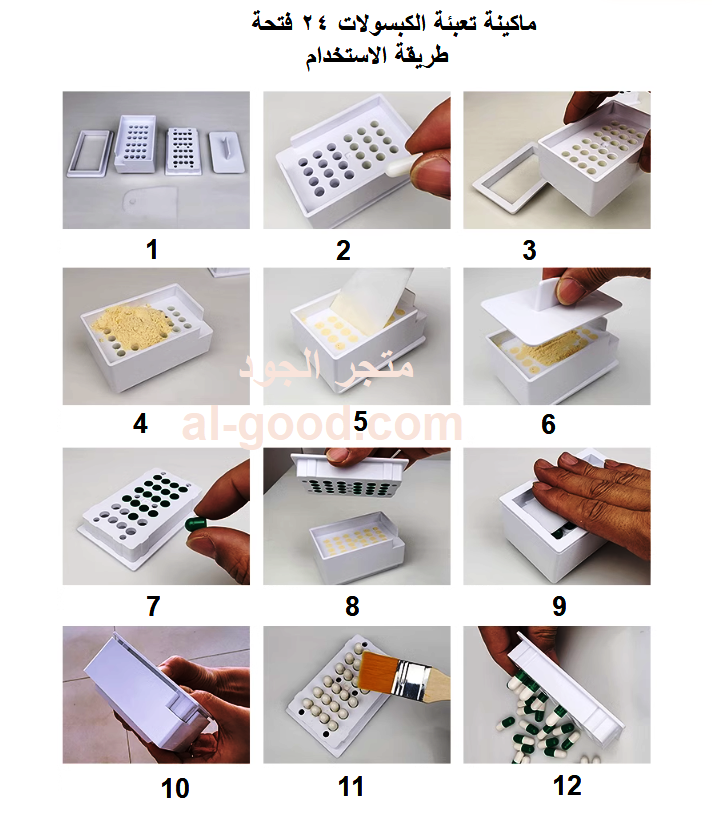 ماكينة تعبئة الكبسولات ٢٤ فتحة
طريقة الاستخدام

1 2 3

4 5 6

متجر الجود
al-good.com

7 8 9

10 11 12