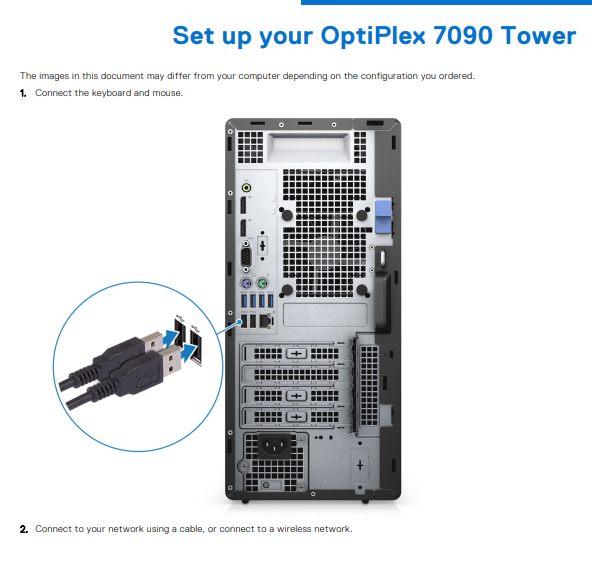 Set up your OptiPlex 7090 Tower

The images in this document may differ from your computer depending on the configuration you ordered.

1. Connect the keyboard and mouse.

2. Connect to your network using a cable, or connect to a wireless network.