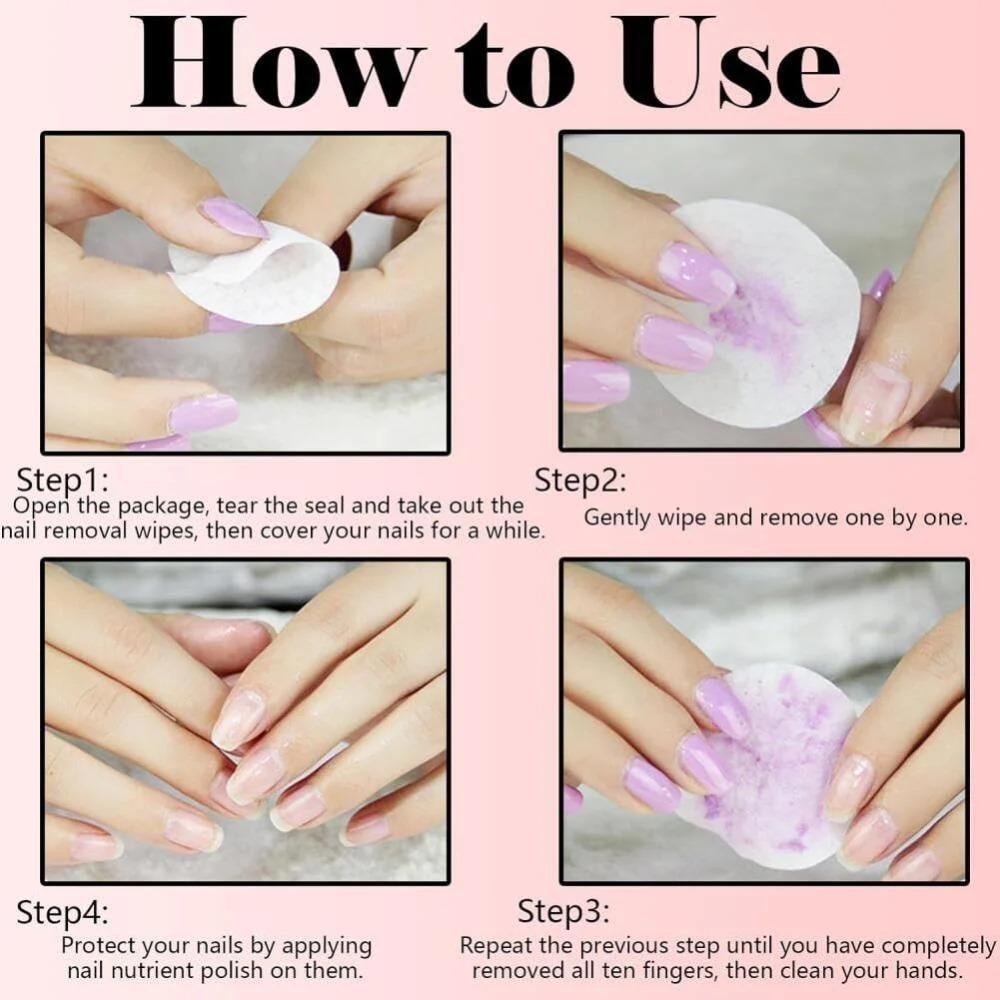 How to Use

Step1:
Open the package, tear the seal and take out the nail removal wipes, then cover your nails for a while.

Step2:
Gently wipe and remove one by one.

Step4:
Protect your nails by applying nail nutrient polish on them.

Step3:
Repeat the previous step until you have completely removed all ten fingers, then clean your hands.