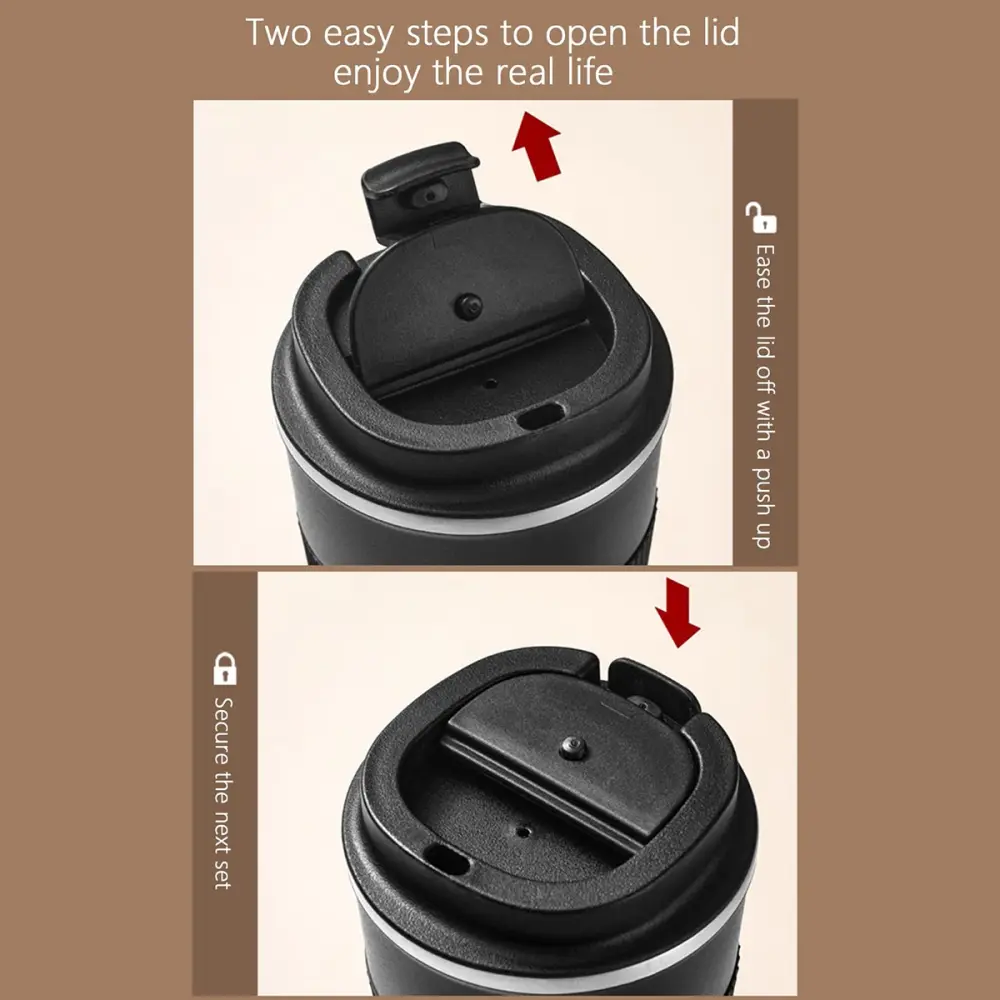 Two easy steps to open the lid
enjoy the real life

Ease the lid off with a push up

Secure the next set