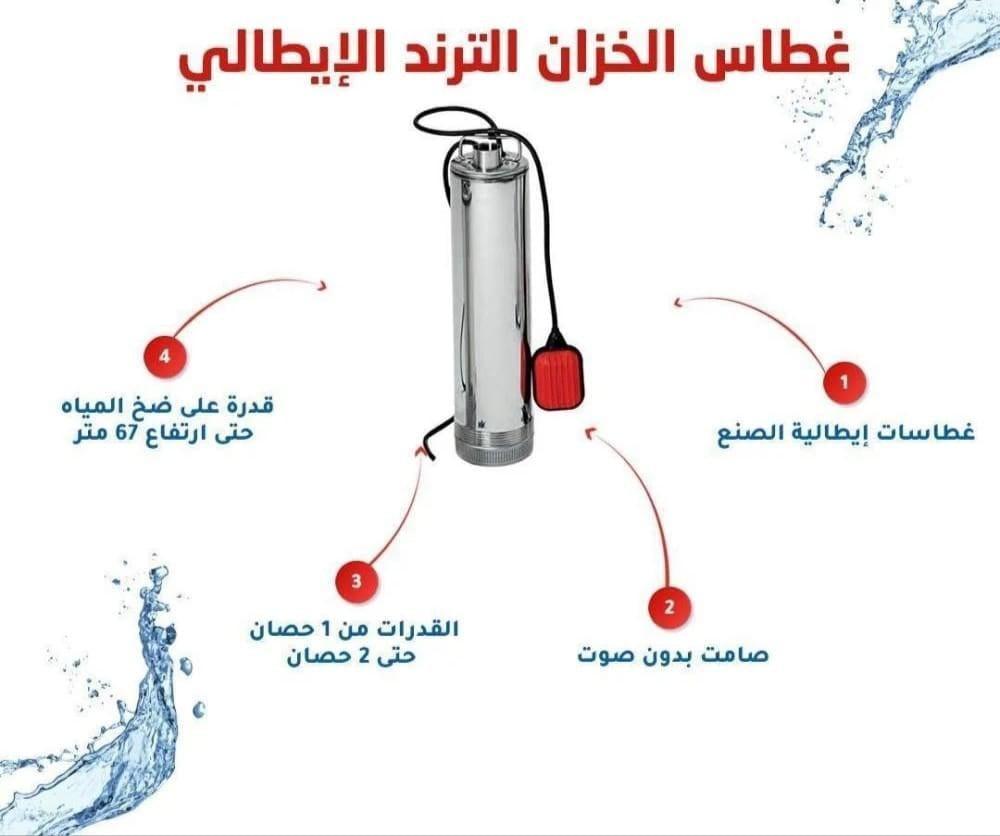 غطاس الخزان الترند الإيطالي

1
غطاسات إيطالية الصنع

2
صامت بدون صوت

3
القدرات من 1 حصان
حتى 2 حصان

4
قدرة على ضخ المياه
حتى ارتفاع 67 متر