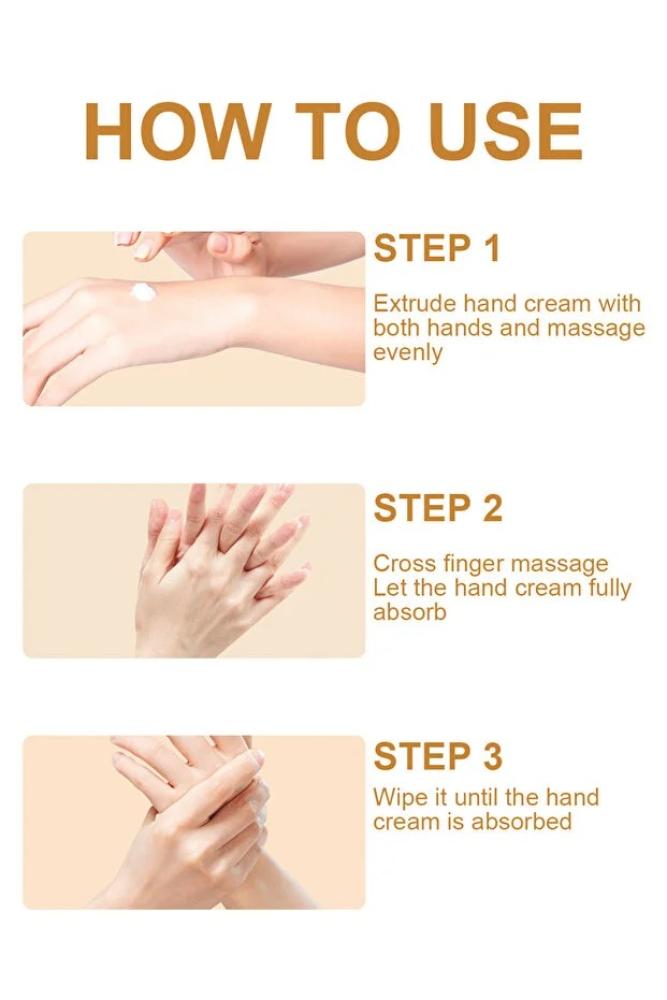 HOW TO USE

STEP 1

Extrude hand cream with both hands and massage evenly

STEP 2

Cross finger massage
Let the hand cream fully absorb

STEP 3

Wipe it until the hand cream is absorbed